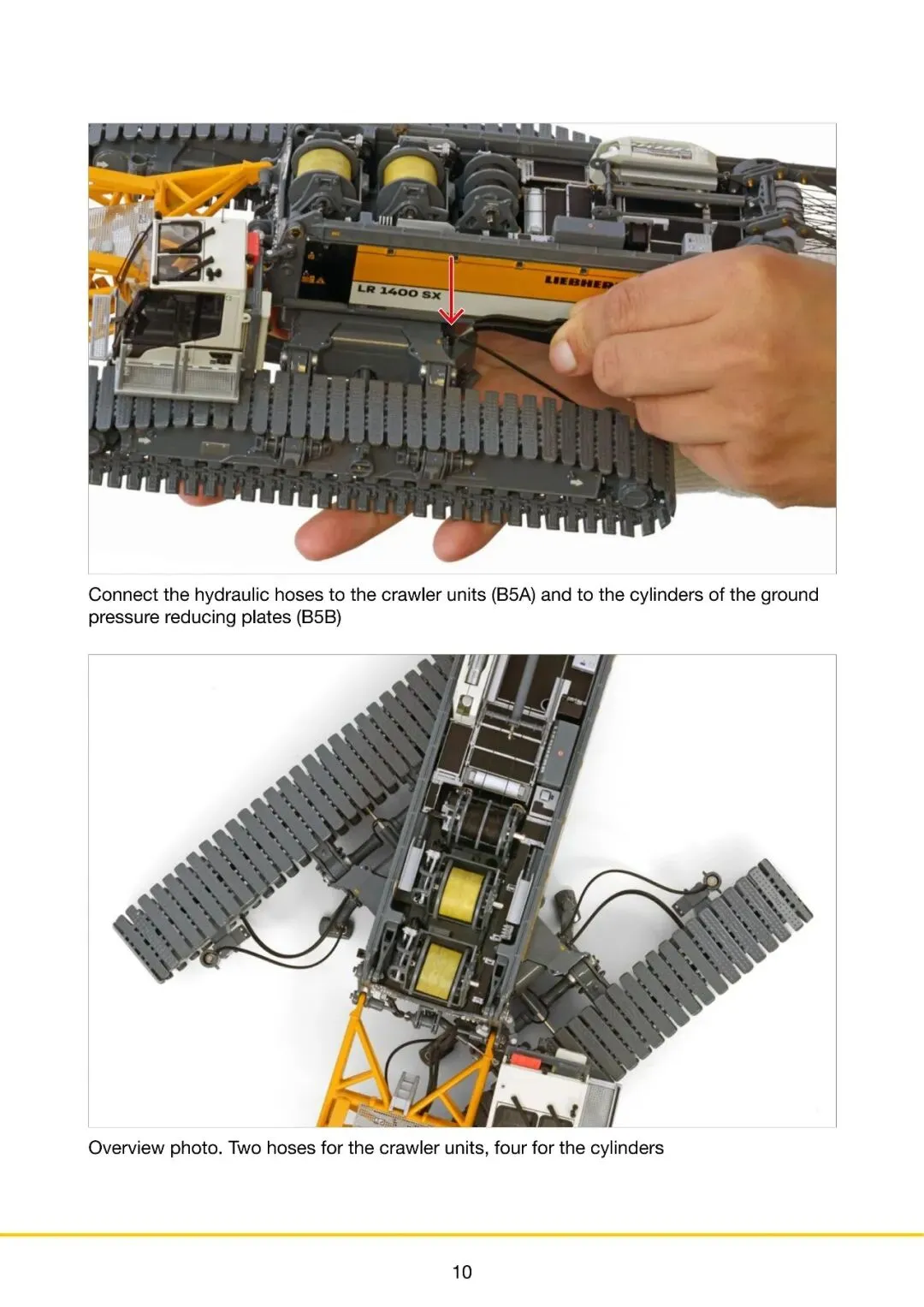 LR 1400 SX

LIEBHERR

Connect the hydraulic hoses to the crawler units (B5A) and to the cylinders of the ground pressure reducing plates (B5B)

Overview photo. Two hoses for the crawler units, four for the cylinders

10