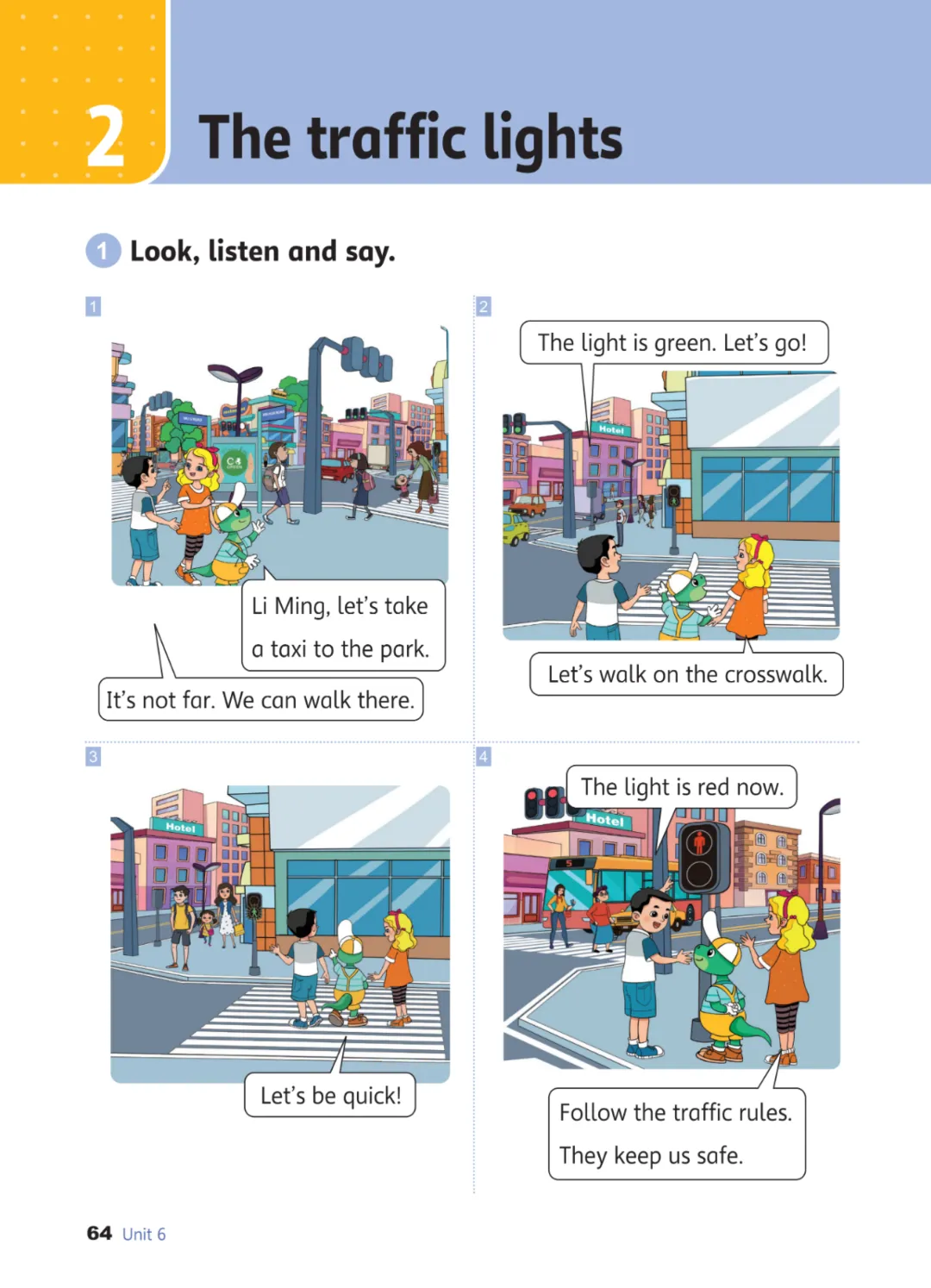 2 The traffic lights

1 Look, listen and say.

1

Li Ming, let's take a taxi to the park.

It's not far. We can walk there.

2

The light is green. Let's go!

Hotel

Let's walk on the crosswalk.

3

Hotel

Let's be quick!

4

The light is red now.

Hotel

Follow the traffic rules. They keep us safe.

64 Unit 6