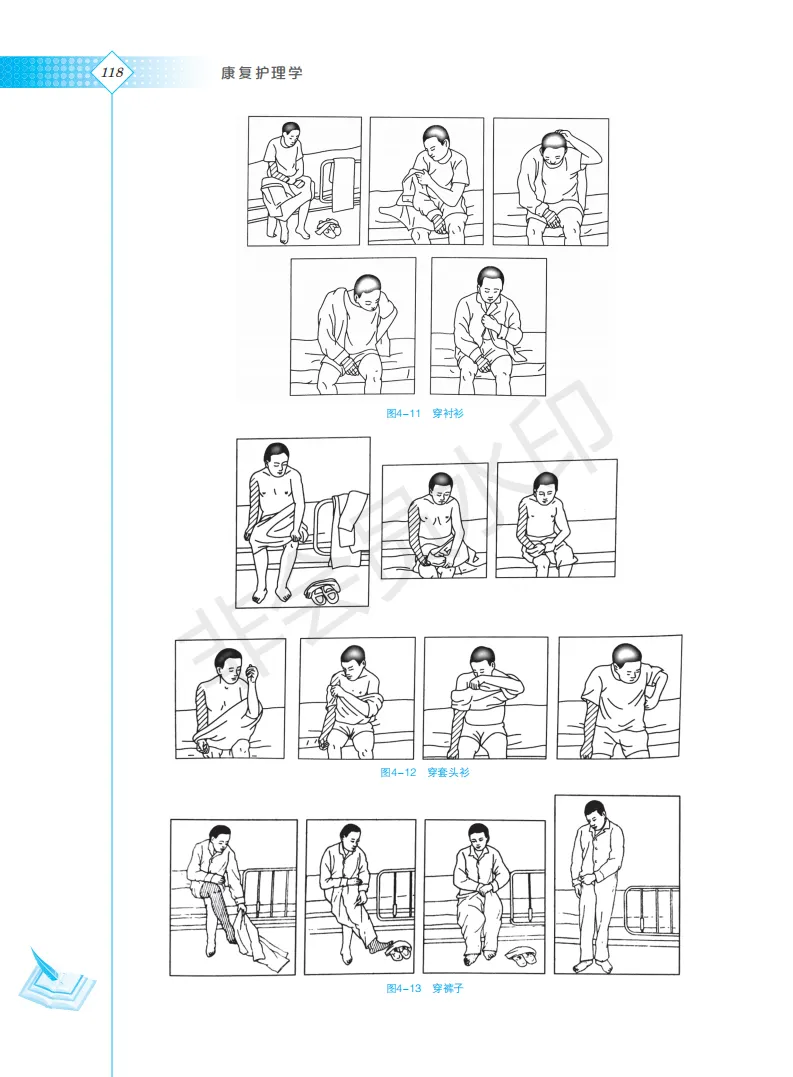 118 康复护理学

图4-11 穿衬衫

图4-12 穿套头衫

图4-13 穿裤子

非会员水印