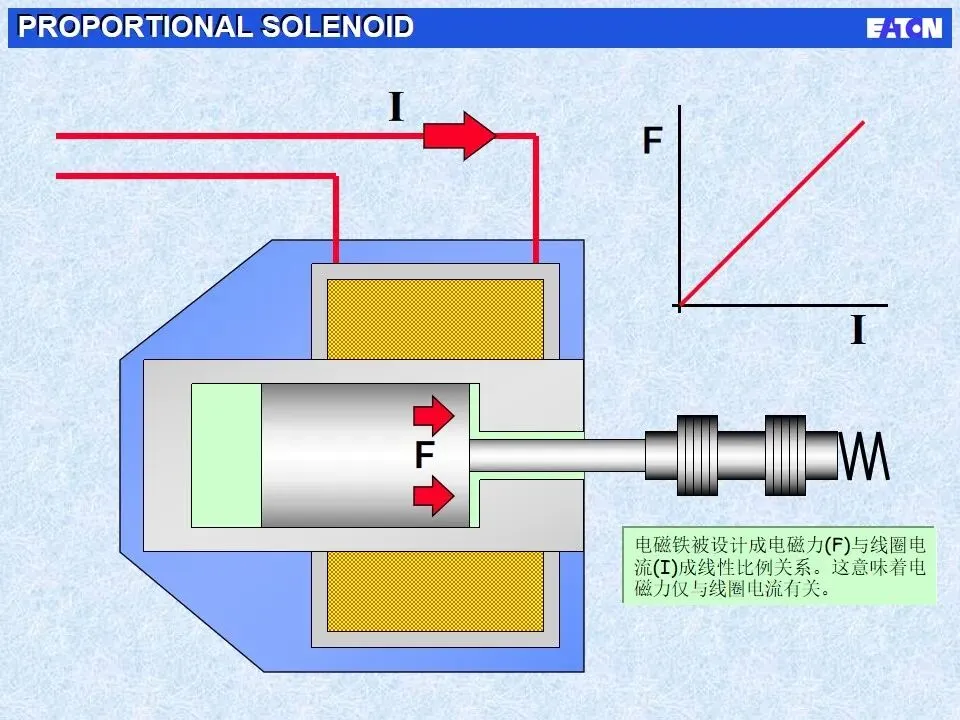 PROPORTIONAL SOLENOID

EATON

I

F

I

F

电磁铁被设计成电磁力(F)与线圈电流(I)成线性比例关系。这意味着电磁力仅与线圈电流有关。