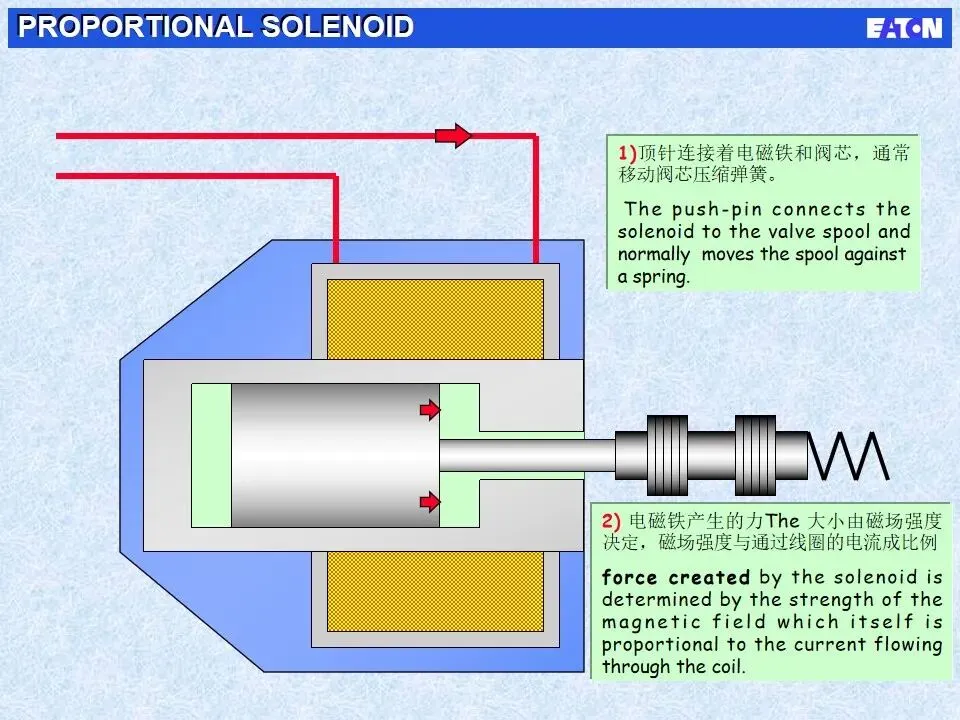 PROPORTIONAL SOLENOID

EATON

1)顶针连接着电磁铁和阀芯，通常移动阀芯压缩弹簧。

The push-pin connects the solenoid to the valve spool and normally moves the spool against a spring.

2) 电磁铁产生的力The 大小由磁场强度决定，磁场强度与通过线圈的电流成比例

force created by the solenoid is determined by the strength of the magnetic field which itself is proportional to the current flowing through the coil.