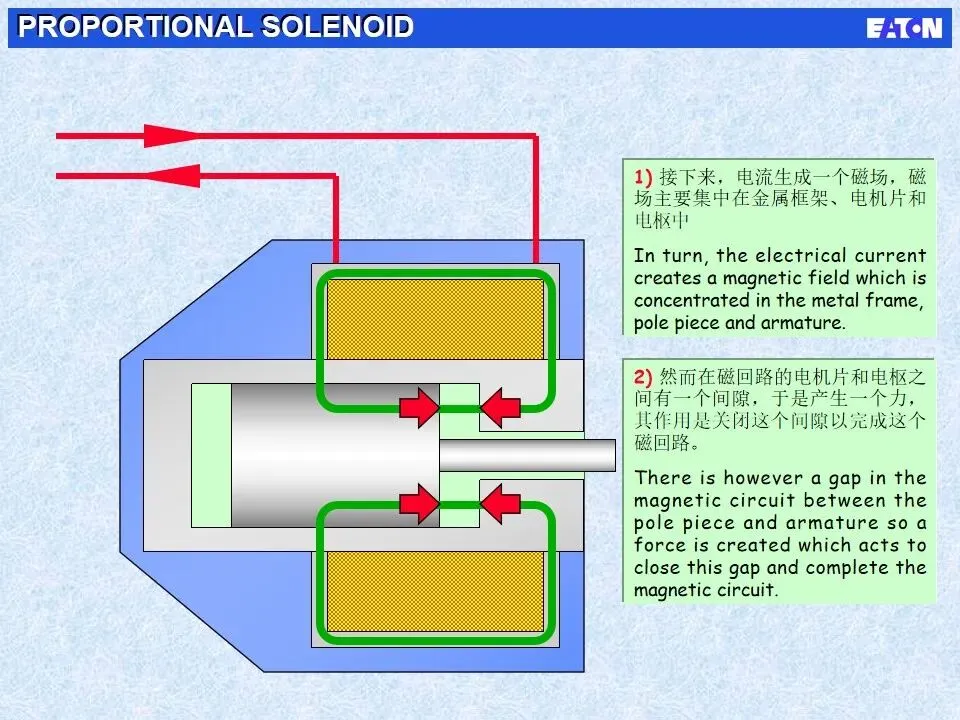 PROPORTIONAL SOLENOID

EATON

1) 接下来，电流生成一个磁场，磁场主要集中在金属框架、电机片和电枢中

In turn, the electrical current creates a magnetic field which is concentrated in the metal frame, pole piece and armature.

2) 然而在磁回路的电机片和电枢之间有一个间隙，于是产生一个力，其作用是关闭这个间隙以完成这个磁回路。

There is however a gap in the magnetic circuit between the pole piece and armature so a force is created which acts to close this gap and complete the magnetic circuit.