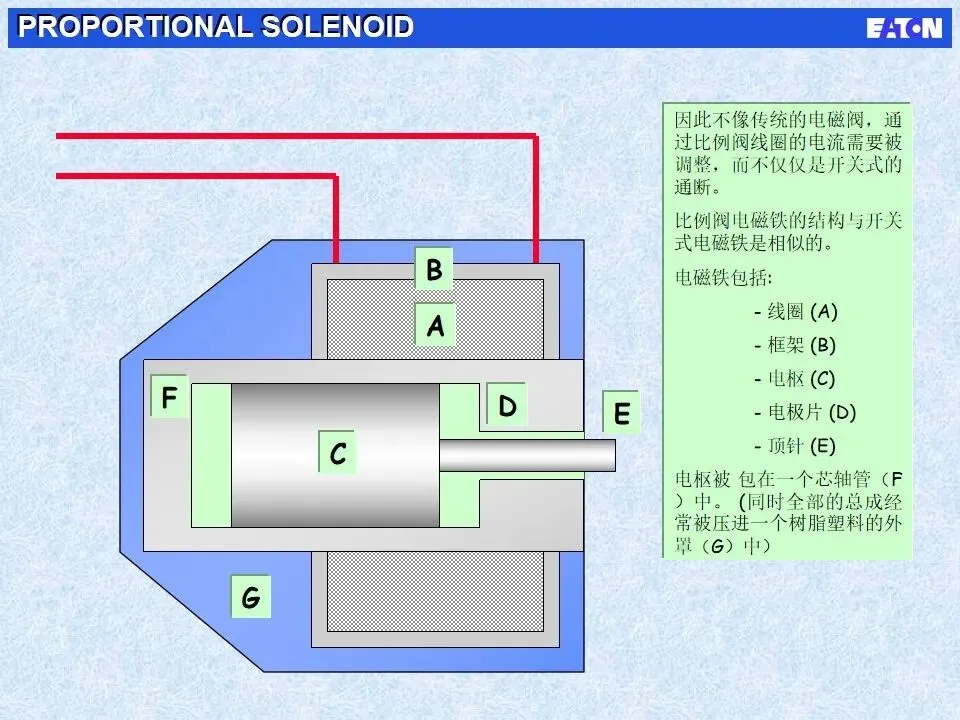 PROPORTIONAL SOLENOID

EATON

B

A

F

D

E

C

G

因此不像传统的电磁阀，通过比例阀线圈的电流需要被调整，而不仅仅是开关式的通断。

比例阀电磁铁的结构与开关式电磁铁是相似的。

电磁铁包括:

- 线圈 (A)

- 框架 (B)

- 电枢 (C)

- 电极片 (D)

- 顶针 (E)

电枢被 包在一个芯轴管（F）中。 (同时全部的总成经常被压进一个树脂塑料的外罩（G）中)