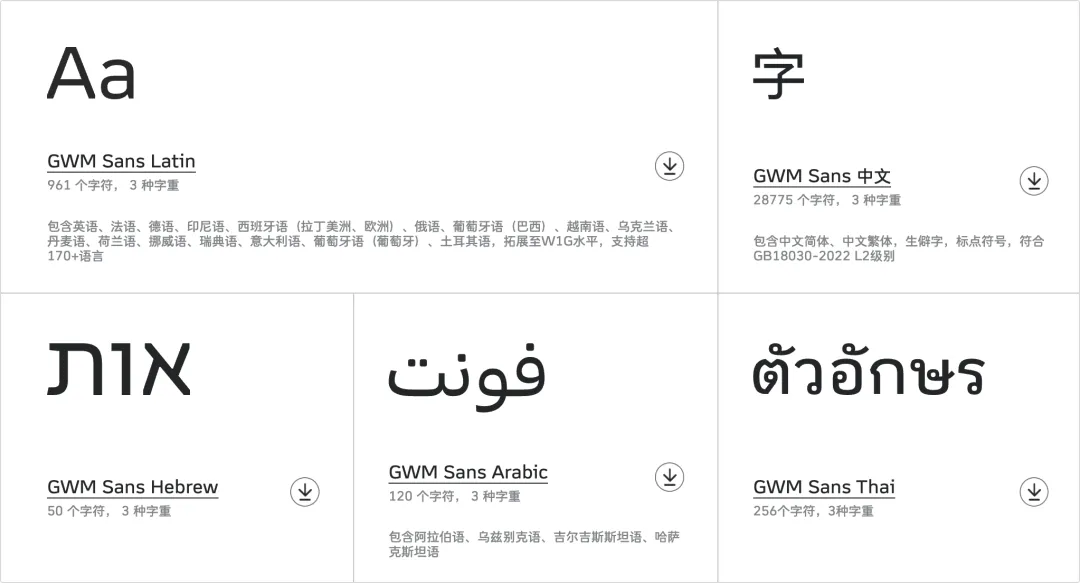 Aa

GWM Sans Latin

961个字符，3种字重

包含英语、法语、德语、印尼语、西班牙语（拉丁美洲、欧洲）、俄语、葡萄牙语（巴西）、越南语、乌克兰语、丹麦语、荷兰语、挪威语、瑞典语、意大利语、葡萄牙语（葡萄牙）、土耳其语，拓展至W1G水平，支持超170+语言

字

GWM Sans 中文

28775个字符，3种字重

包含中文简体、中文繁体，生僻字，标点符号，符合GB18030-2022 L2级别

אות

GWM Sans Hebrew

50个字符，3种字重

فونت

GWM Sans Arabic

120个字符，3种字重

包含阿拉伯语、乌兹别克语、吉尔吉斯斯坦语、哈萨克斯坦语

ตัวอักษร

GWM Sans Thai

256个字符，3种字重