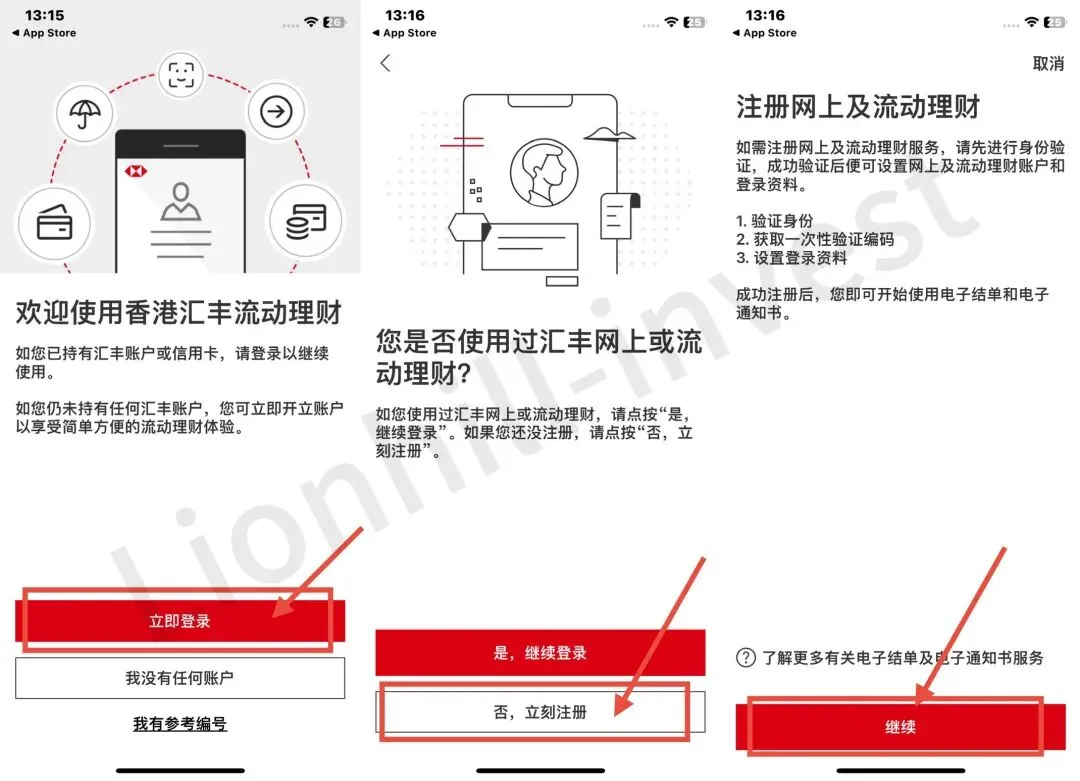 13:15
◀ App Store
25

欢迎使用香港汇丰流动理财

如您已持有汇丰账户或信用卡，请登录以继续使用。

如您仍未持有任何汇丰账户，您可立即开立账户以享受简单方便的流动理财体验。

立即登录

我没有任何账户

我有参考编号

13:16
◀ App Store
25

您是否使用过汇丰网上或流动理财?

如您使用过汇丰网上或流动理财，请点按“是，继续登录”。如果您还没注册，请点按“否，立刻注册”。

是，继续登录

否，立刻注册

13:16
◀ App Store
25

取消

注册网上及流动理财

如需注册网上及流动理财服务，请先进行身份验证，成功验证后便可设置网上及流动理财账户和登录资料。

1. 验证身份
2. 获取一次性验证编码
3. 设置登录资料

成功注册后，您即可开始使用电子结单和电子通知书。

? 了解更多有关电子结单及电子通知书服务

继续

Lionhill-invest