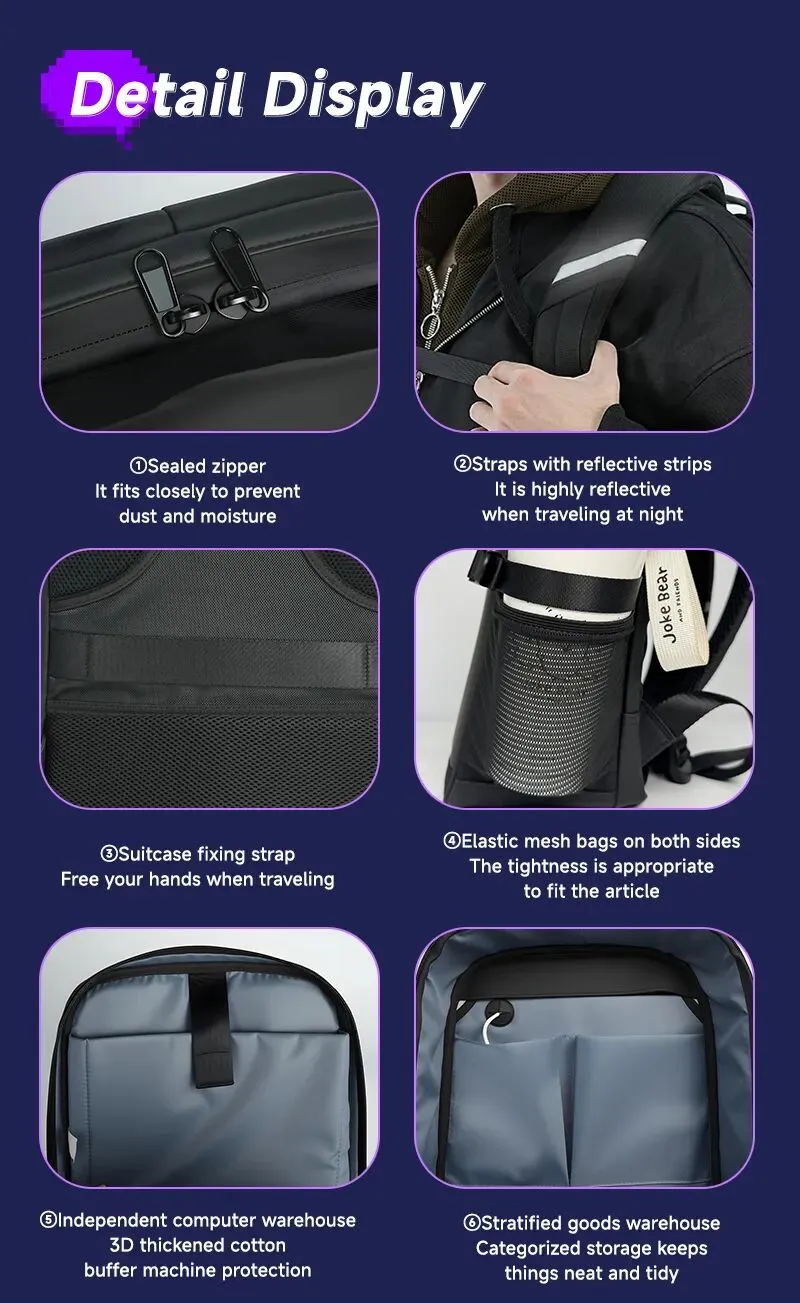 Detail Display

①Sealed zipper
It fits closely to prevent dust and moisture

②Straps with reflective strips
It is highly reflective when traveling at night

Joke Bear AND FRIENDS

③Suitcase fixing strap
Free your hands when traveling

④Elastic mesh bags on both sides
The tightness is appropriate to fit the article

⑤Independent computer warehouse
3D thickened cotton buffer machine protection

⑥Stratified goods warehouse
Categorized storage keeps things neat and tidy