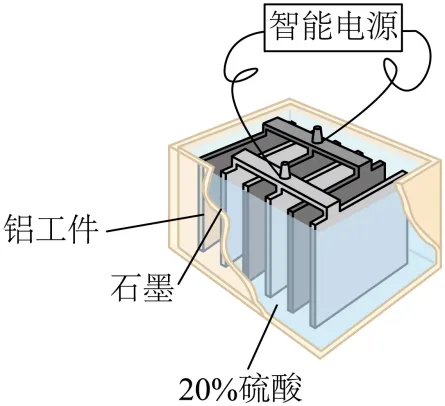 智能电源

铝工件

石墨

20%硫酸