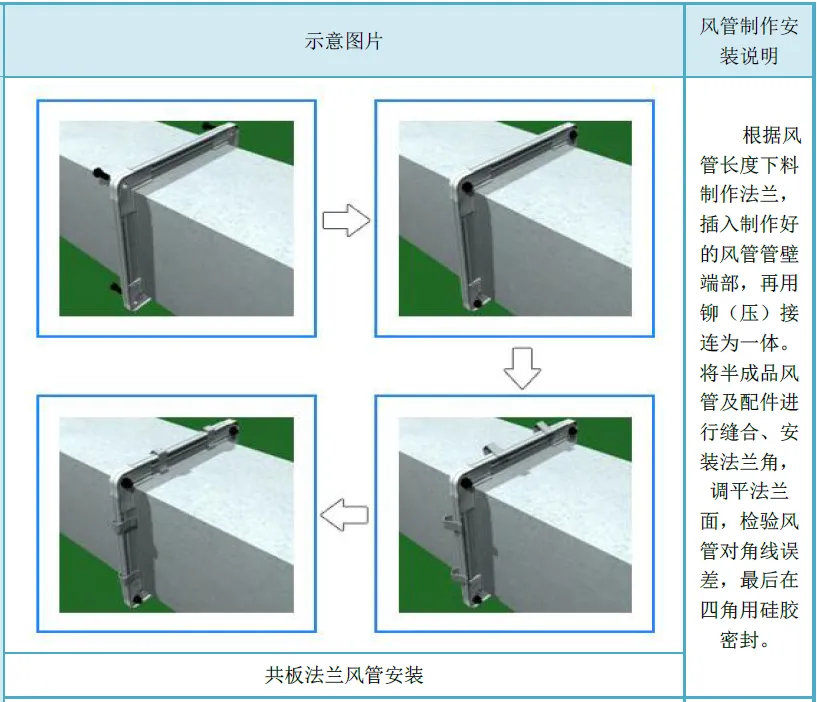 | 示意图片 | 风管制作安装说明 |
|---|---|
| | 根据风管长度下料制作法兰，插入制作好的风管管壁端部，再用铆（压）接连为一体。将半成品风管及配件进行缝合、安装法兰角，调平法兰面，检验风管对角线误差，最后在四角用硅胶密封。 |
| 共板法兰风管安装 | |