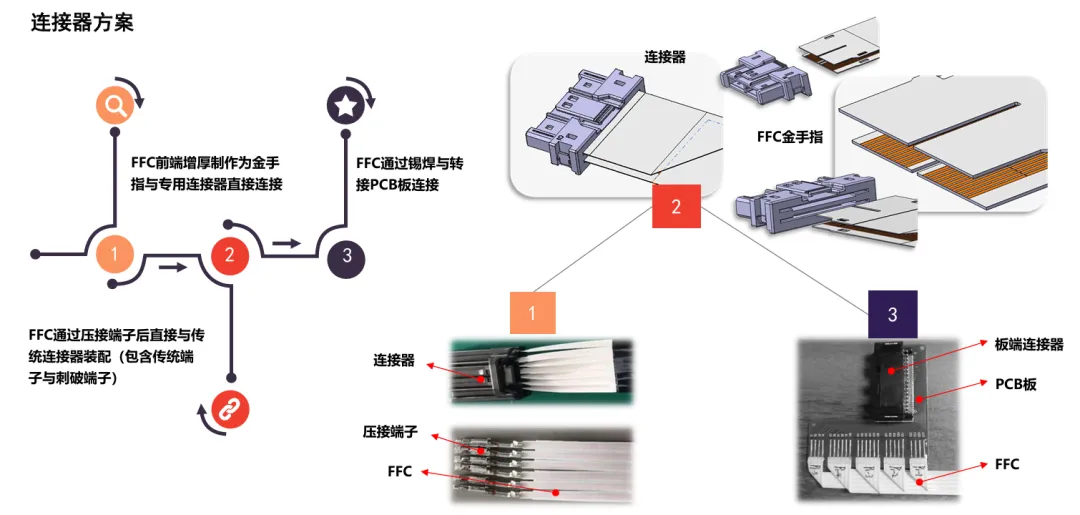 连接器方案

FFC前端增厚制作为金手指与专用连接器直接连接

FFC通过锡焊与转接PCB板连接

1

2

3

FFC通过压接端子后直接与传统连接器装配（包含传统端子与刺破端子）

连接器

FFC金手指

2

1

3

连接器

压接端子

FFC

板端连接器

PCB板

FFC