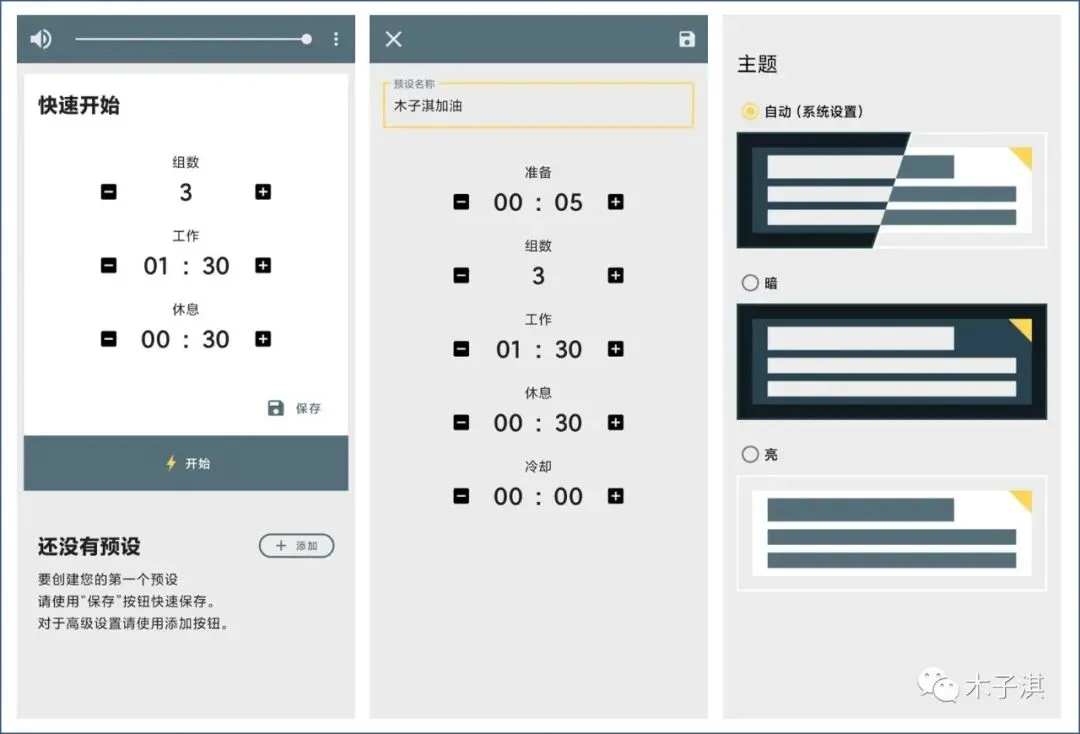 快速开始

组数
3

工作
01 : 30

休息
00 : 30

保存

开始

还没有预设

添加

要创建您的第一个预设
请使用"保存"按钮快速保存。
对于高级设置请使用添加按钮。

预设名称
木子淇加油

准备
00 : 05

组数
3

工作
01 : 30

休息
00 : 30

冷却
00 : 00

主题

自动（系统设置）

暗

亮

木子淇