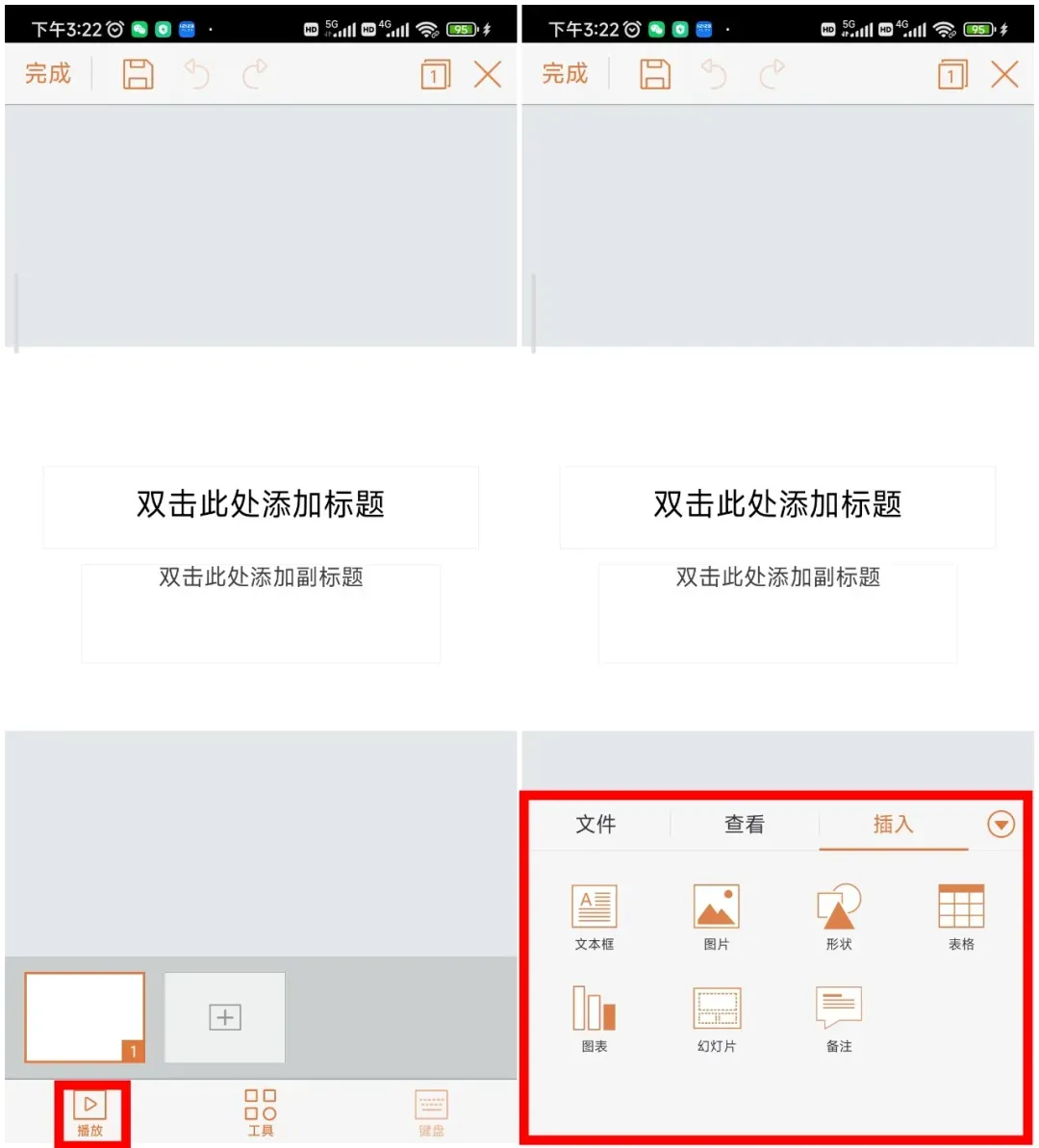 下午3:22 HD 5G HD 4G 95

完成

1

双击此处添加标题

双击此处添加副标题

1

播放 工具 键盘

下午3:22 HD 5G HD 4G 95

完成

1

双击此处添加标题

双击此处添加副标题

文件 查看 插入

文本框 图片 形状 表格

图表 幻灯片 备注