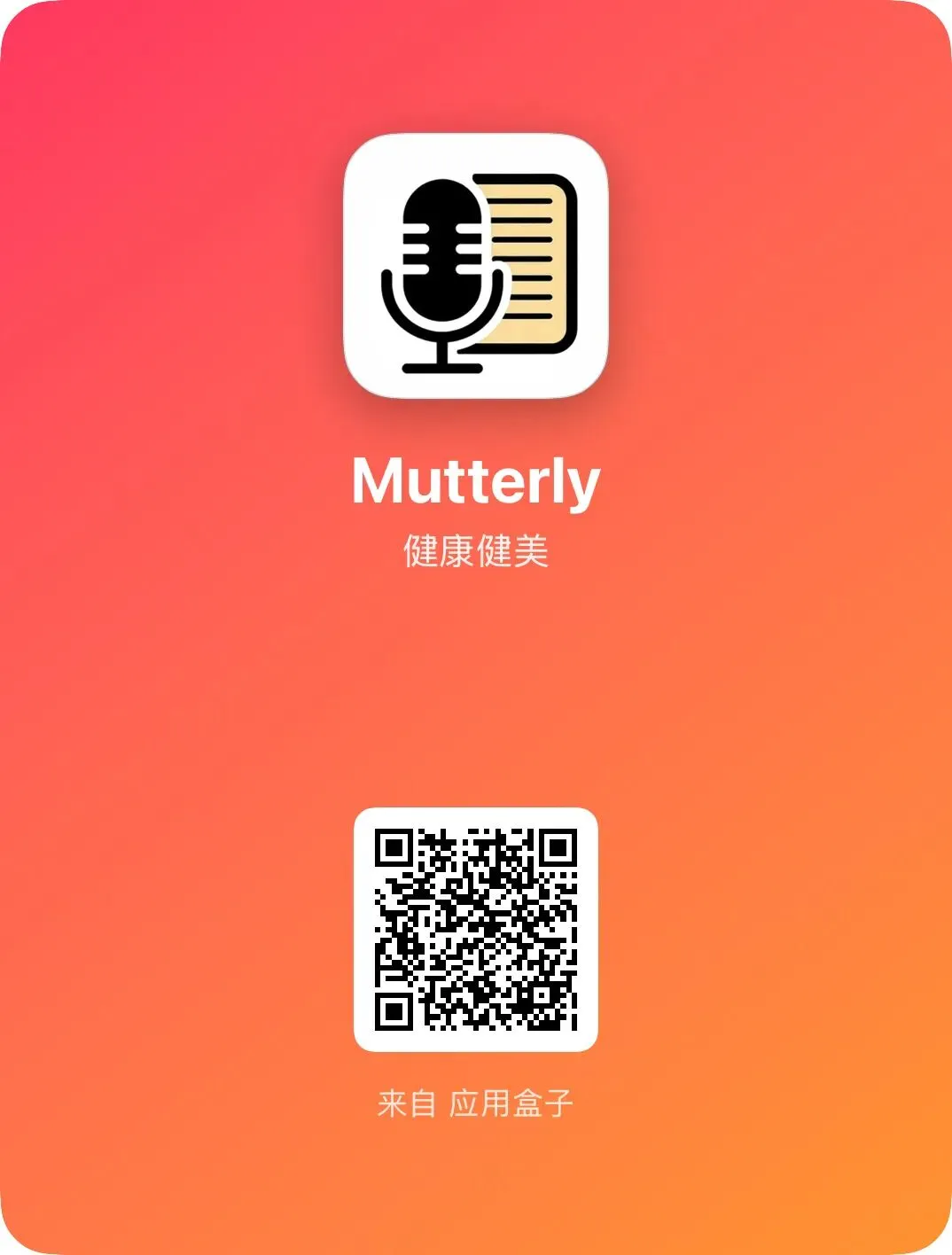 Mutterly

健康健美

来自 应用盒子