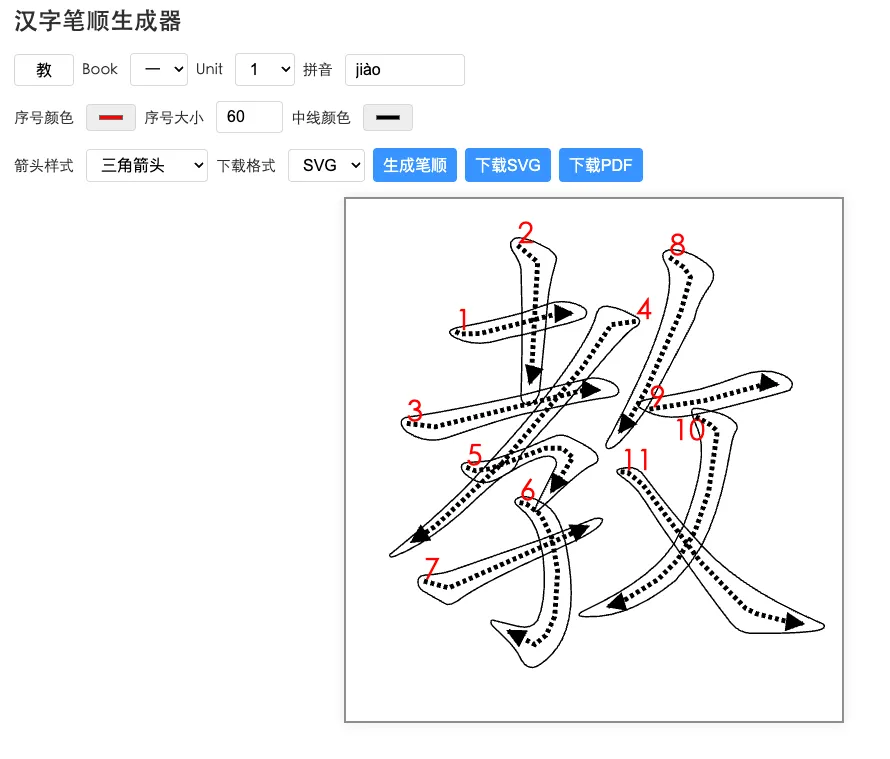 汉字笔顺生成器

教 Book 一 Unit 1 拼音 jiào

序号颜色 序号大小 60 中线颜色

箭头样式 三角箭头 下载格式 SVG 生成笔顺 下载SVG 下载PDF

2
8
1
4
3
9
10
5
11
6
7