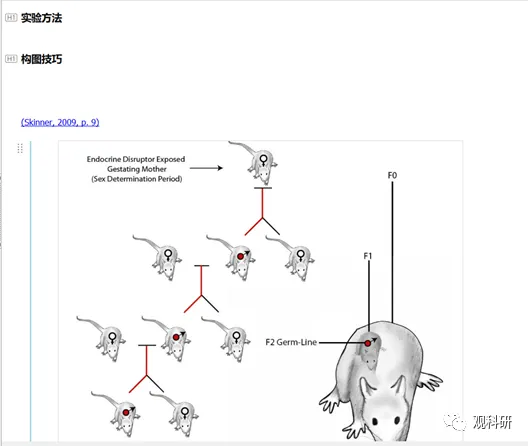 H1 实验方法

H1 构图技巧

(Skinner, 2009, p. 9)

Endocrine Disruptor Exposed Gestating Mother (Sex Determination Period)

F0

F1

F2 Germ-Line

观科研