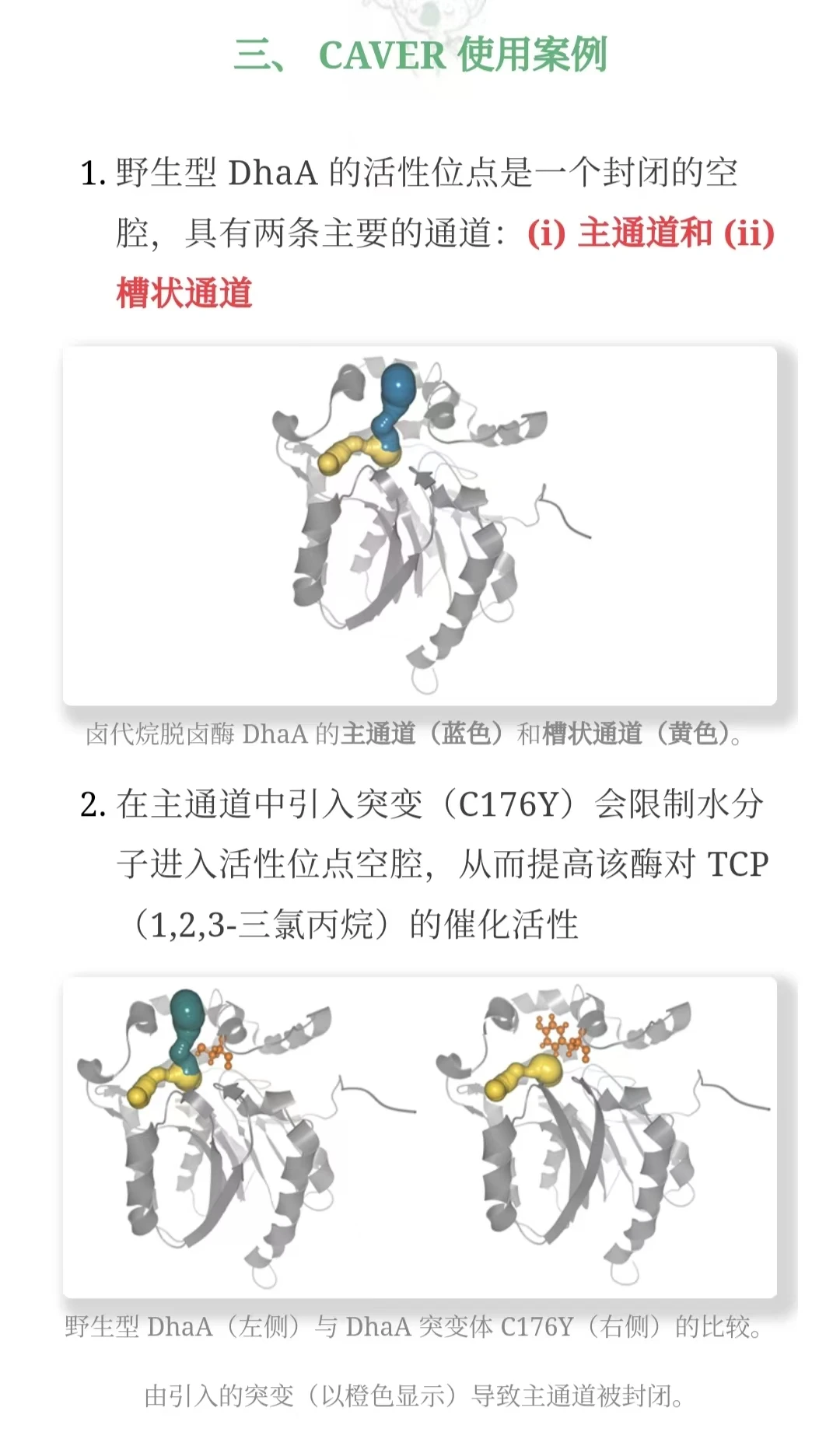 三、 CAVER 使用案例

1. 野生型 DhaA 的活性位点是一个封闭的空腔，具有两条主要的通道：(i) 主通道和 (ii) 槽状通道

卤代烷脱卤酶 DhaA 的主通道（蓝色）和槽状通道（黄色）。

2. 在主通道中引入突变（C176Y）会限制水分子进入活性位点空腔，从而提高该酶对 TCP（1,2,3-三氯丙烷）的催化活性

野生型 DhaA（左侧）与 DhaA 突变体 C176Y（右侧）的比较。

由引入的突变（以橙色显示）导致主通道被封闭。