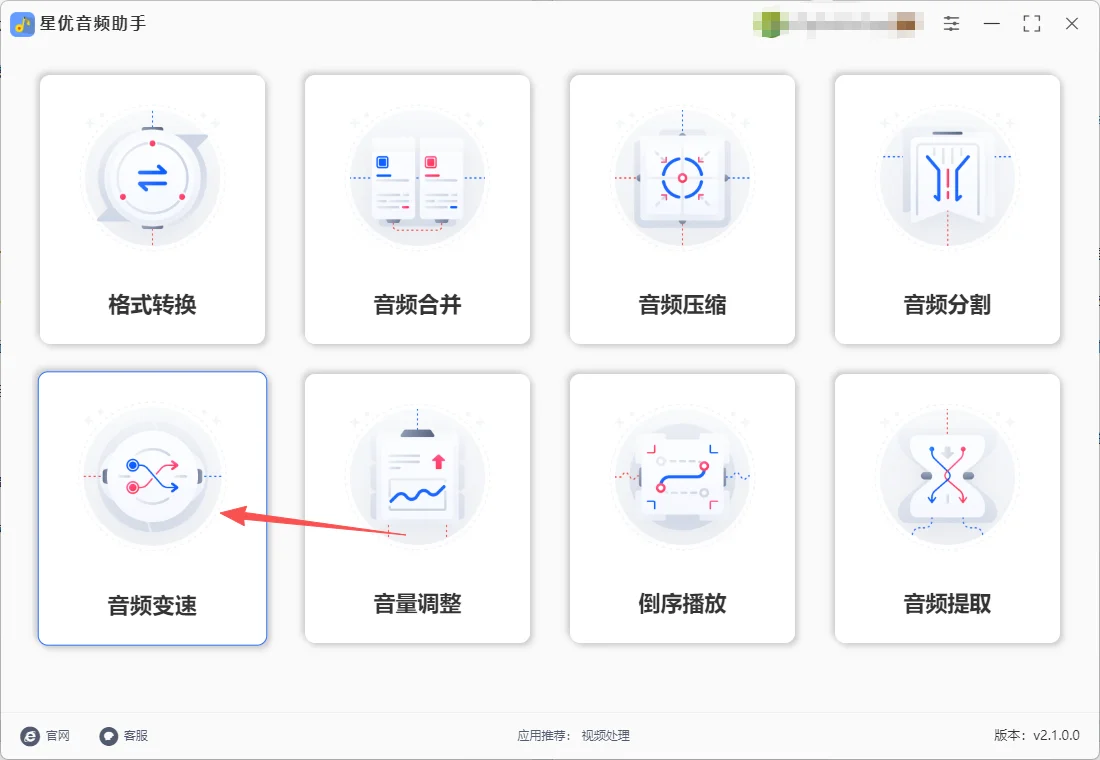 星优音频助手

格式转换

音频合并

音频压缩

音频分割

音频变速

音量调整

倒序播放

音频提取

官网 客服

应用推荐： 视频处理

版本：v2.1.0.0