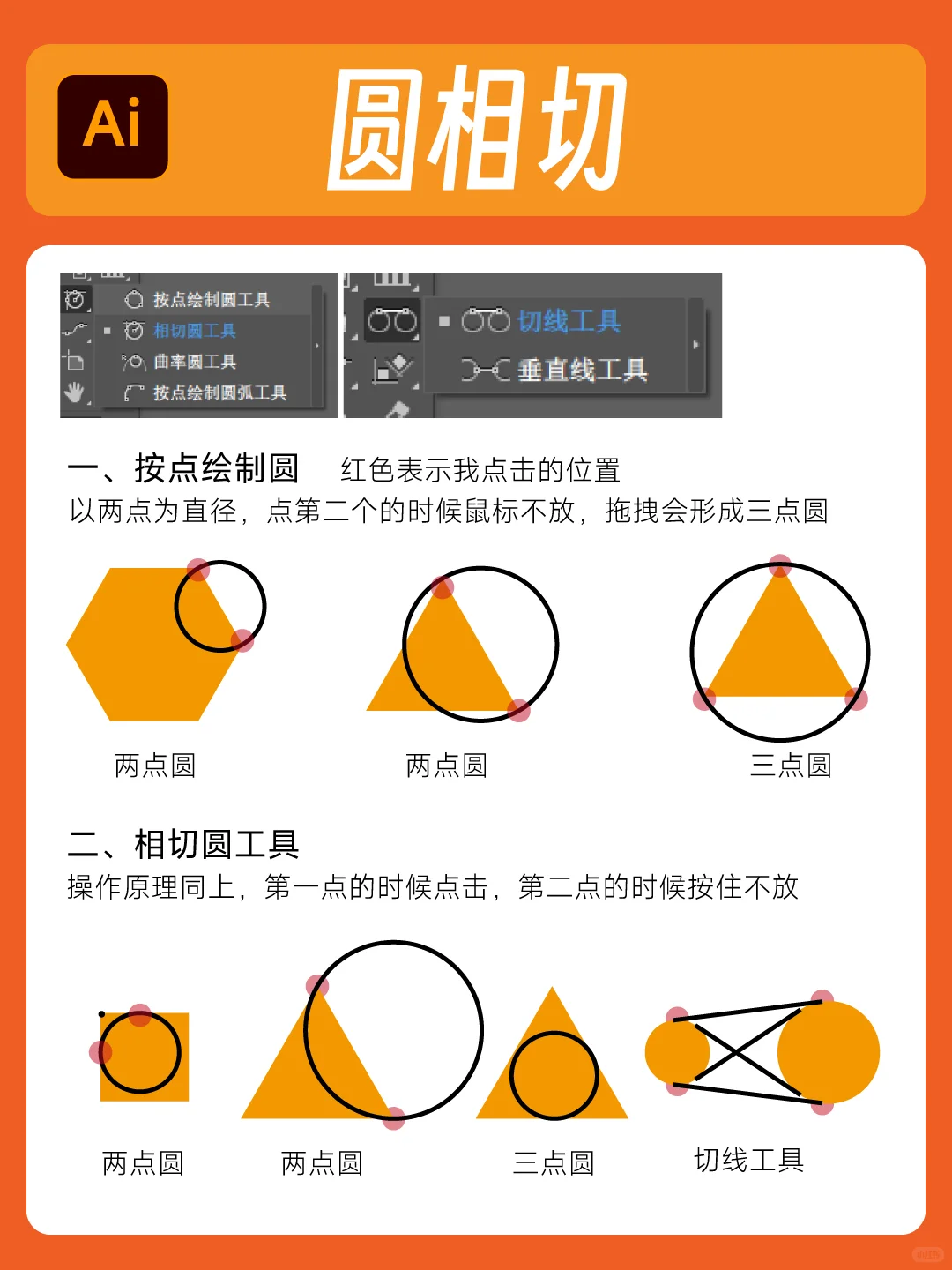 Ai 圆相切

按点绘制圆工具
相切圆工具
曲率圆工具
按点绘制圆弧工具

切线工具
垂直线工具

一、按点绘制圆 红色表示我点击的位置
以两点为直径，点第二个的时候鼠标不放，拖拽会形成三点圆

两点圆 两点圆 三点圆

二、相切圆工具
操作原理同上，第一点的时候点击，第二点的时候按住不放

两点圆 两点圆 三点圆 切线工具