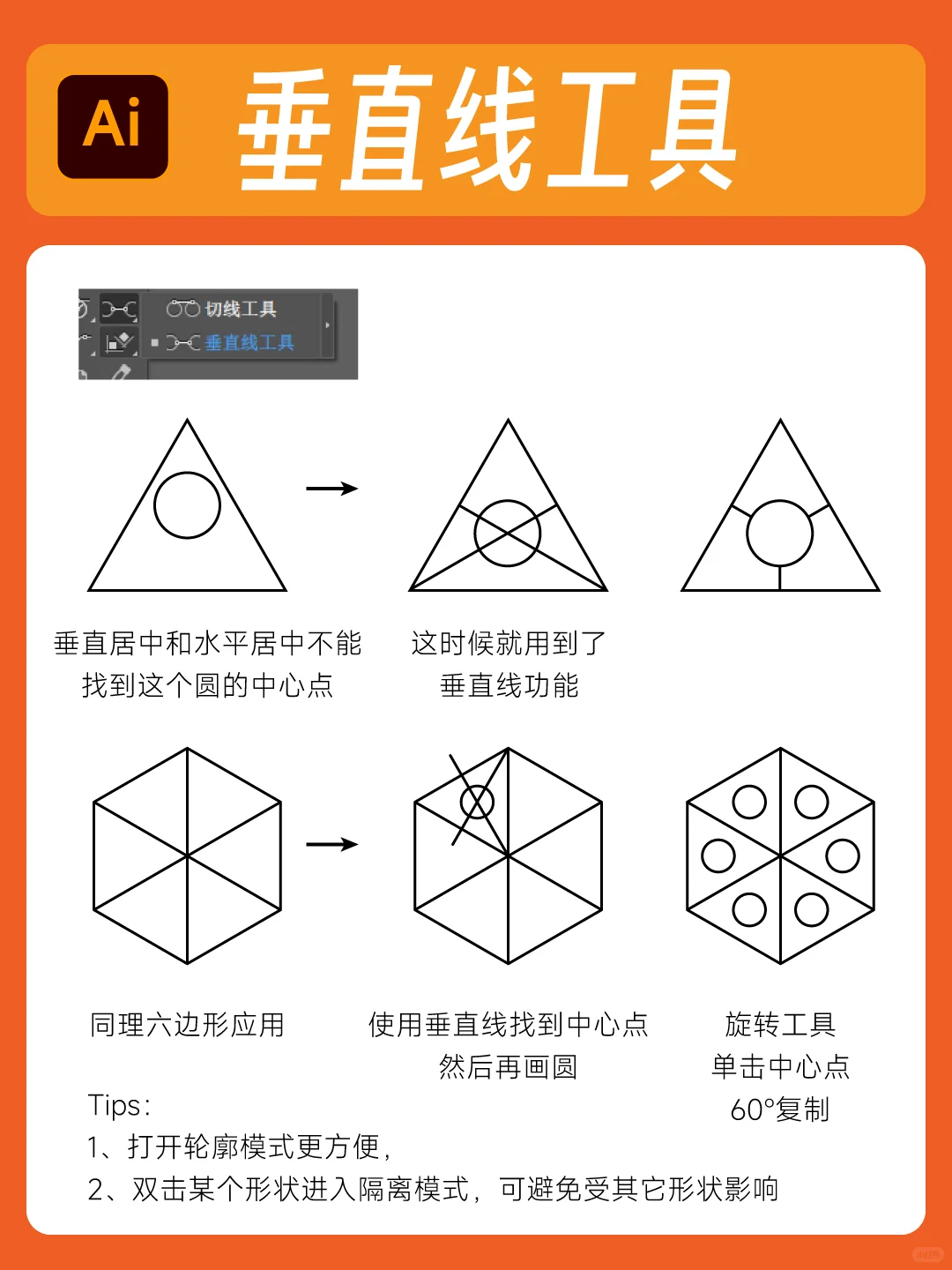 Ai 垂直线工具

切线工具
垂直线工具

垂直居中和水平居中不能找到这个圆的中心点

这时候就用到了垂直线功能

同理六边形应用

使用垂直线找到中心点然后再画圆

旋转工具
单击中心点
60°复制

Tips:
1、打开轮廓模式更方便，
2、双击某个形状进入隔离模式，可避免受其它形状影响