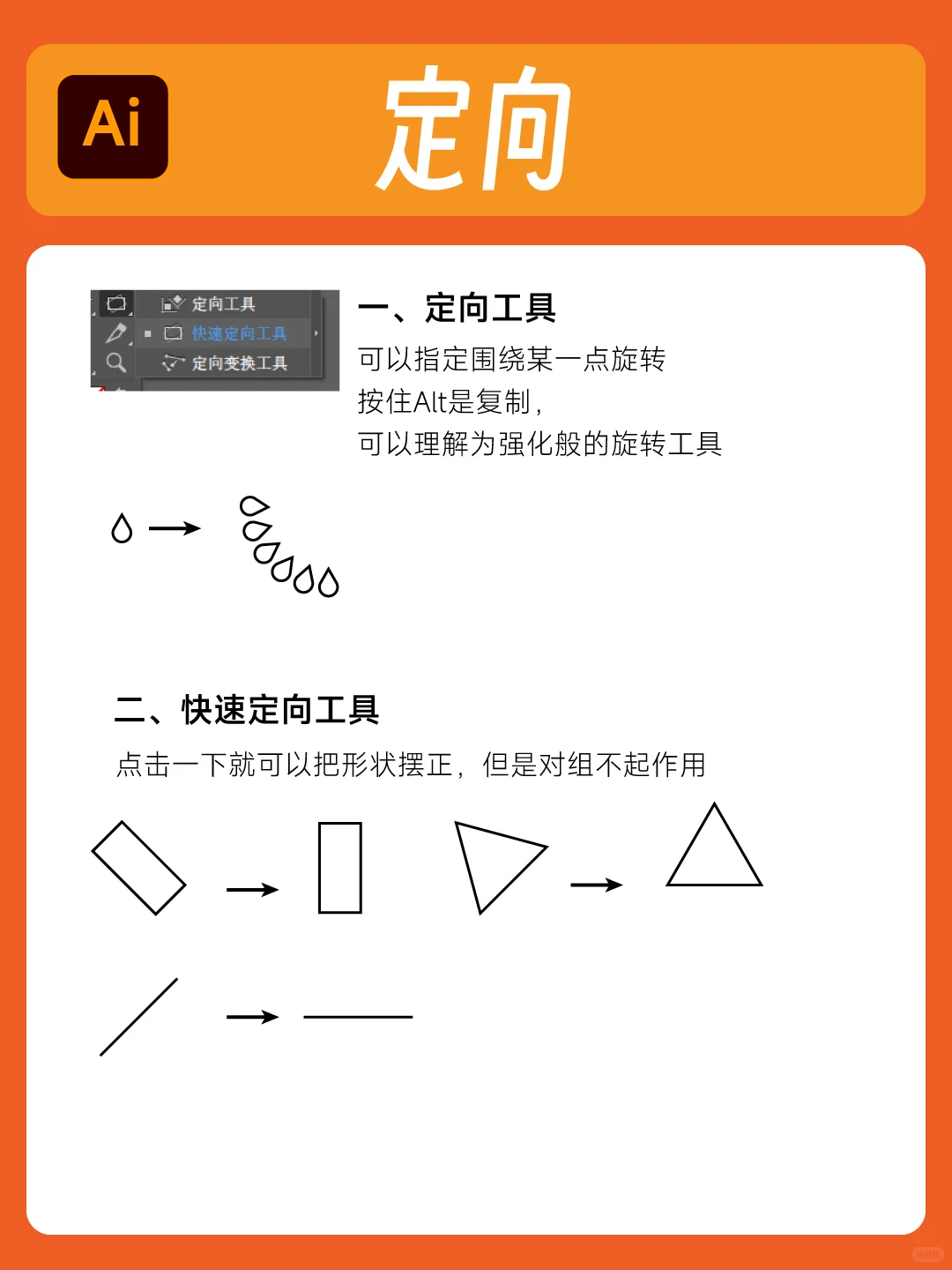 Ai

定向

定向工具
快速定向工具
定向变换工具

一、定向工具

可以指定围绕某一点旋转
按住Alt是复制，
可以理解为强化般的旋转工具

二、快速定向工具

点击一下就可以把形状摆正，但是对组不起作用