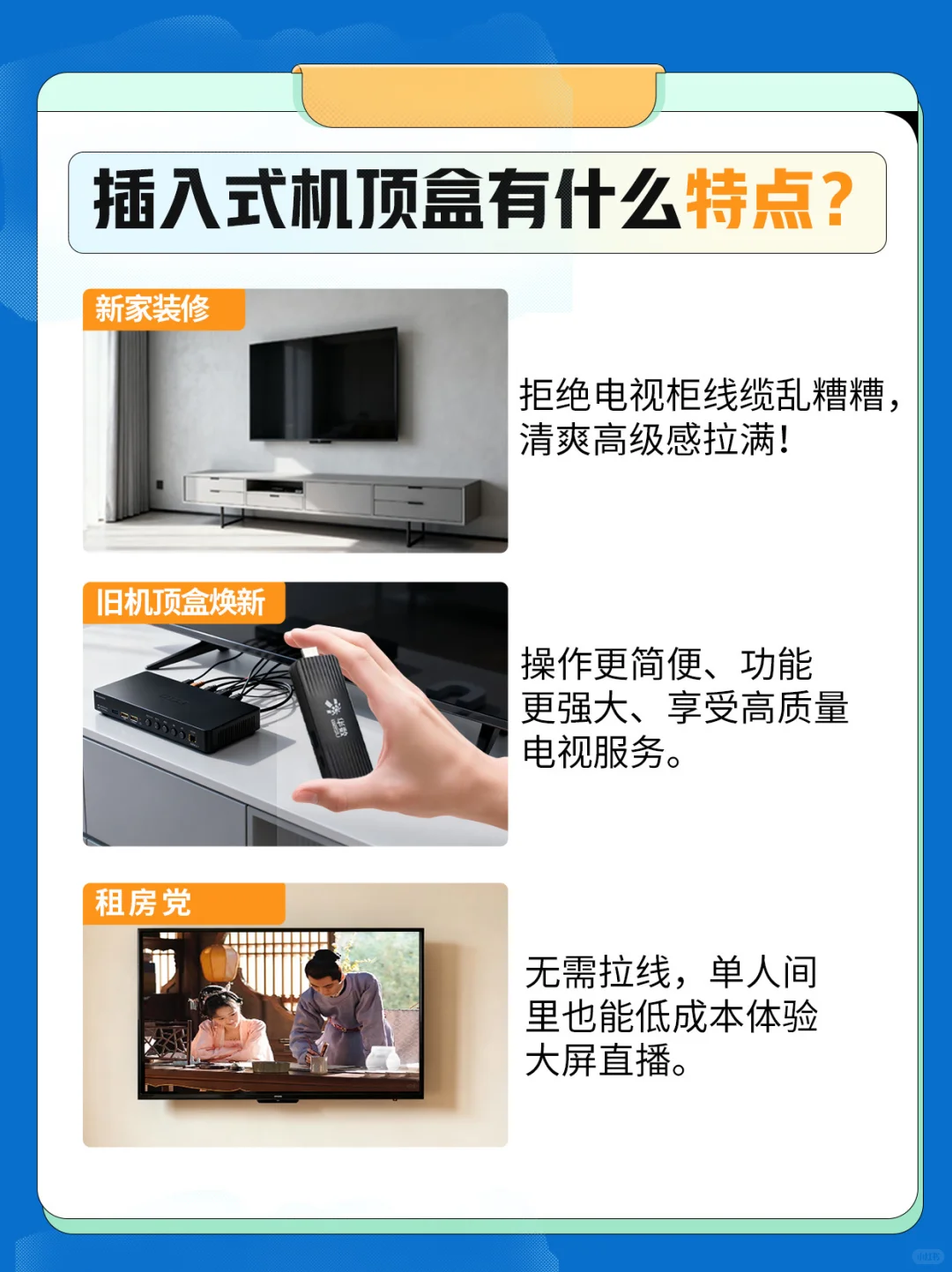 插入式机顶盒有什么特点？

新家装修

拒绝电视柜线缆乱糟糟，清爽高级感拉满！

旧机顶盒焕新

操作更简便、功能更强大、享受高质量电视服务。

租房党

无需拉线，单人间里也能低成本体验大屏直播。