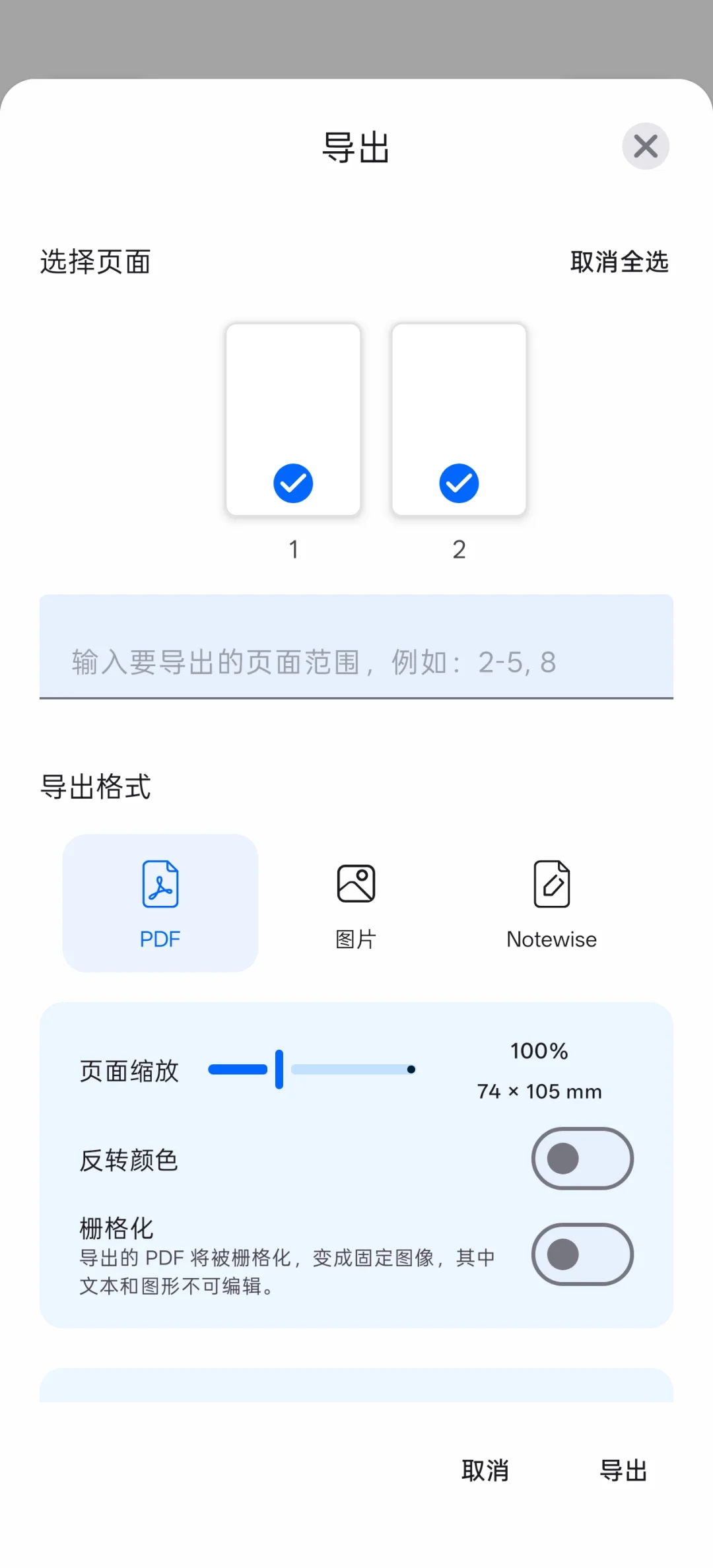 导出

选择页面

取消全选

1

2

输入要导出的页面范围，例如：2-5, 8

导出格式

PDF

图片

Notewise

页面缩放

100%

74 × 105 mm

反转颜色

栅格化

导出的 PDF 将被栅格化，变成固定图像，其中文本和图形不可编辑。

取消

导出