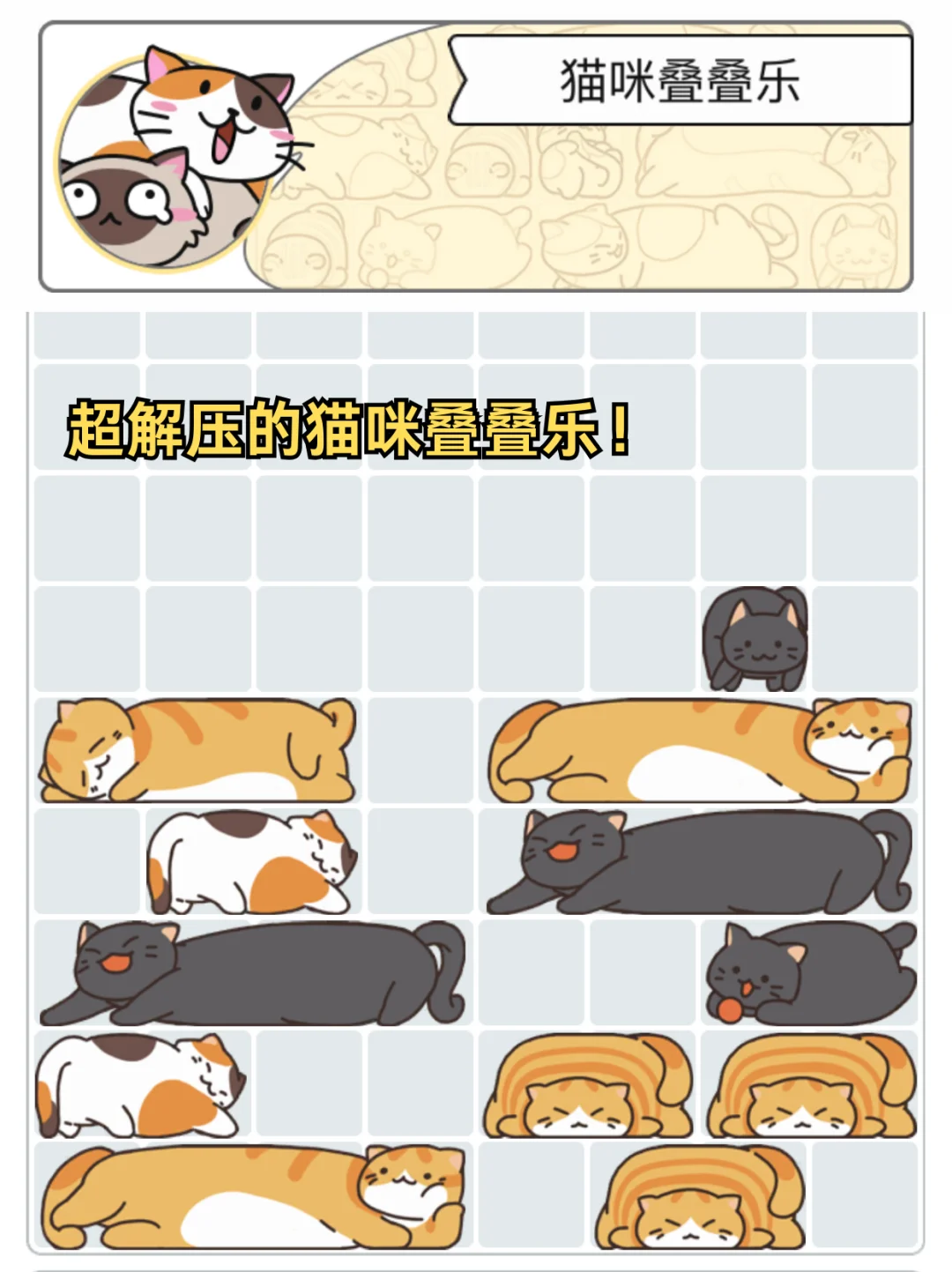 猫咪叠叠乐

超解压的猫咪叠叠乐！