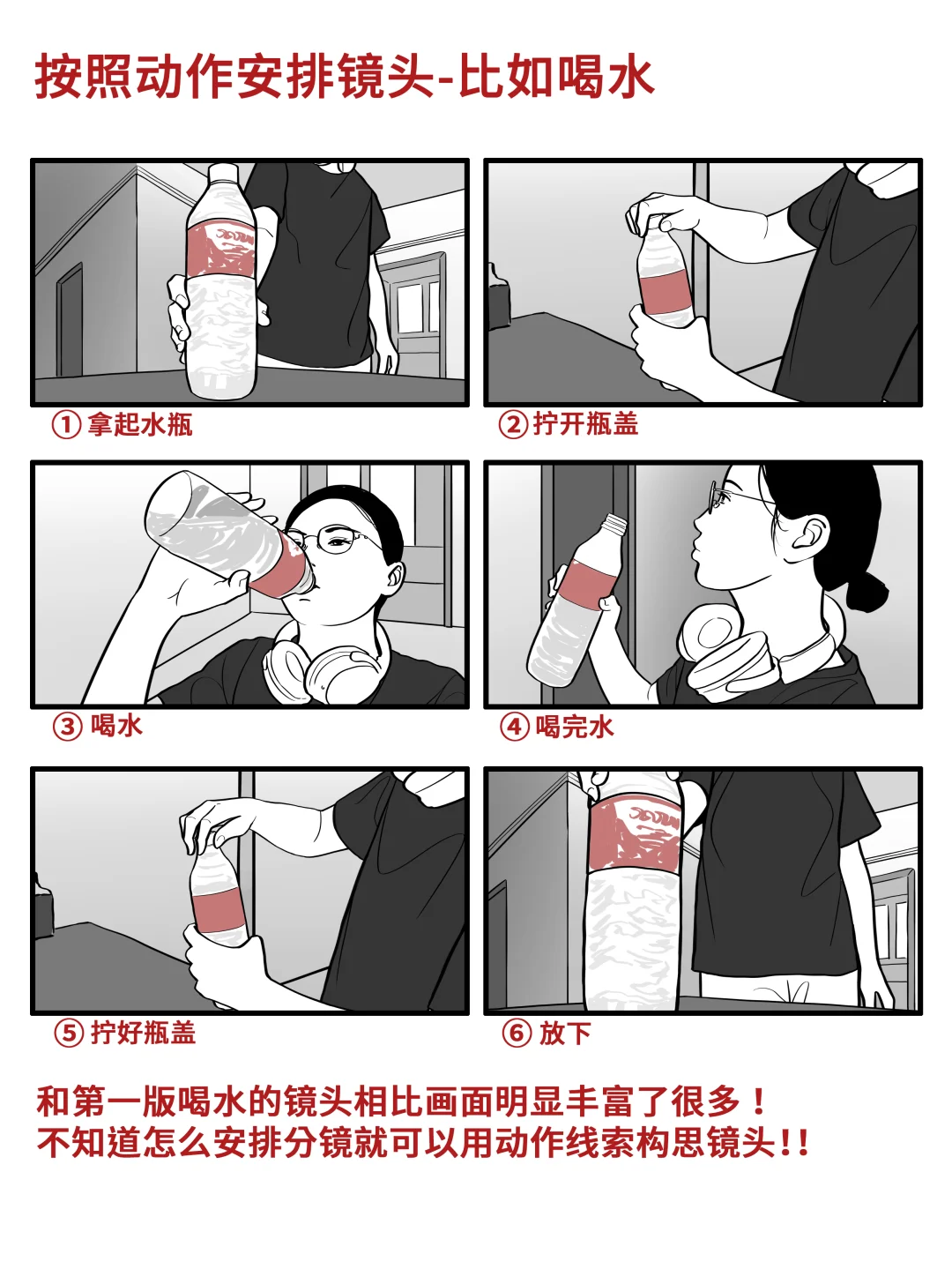 按照动作安排镜头-比如喝水

① 拿起水瓶

② 拧开瓶盖

③ 喝水

④ 喝完水

⑤ 拧好瓶盖

⑥ 放下

和第一版喝水的镜头相比画面明显丰富了很多！
不知道怎么安排分镜就可以用动作线索构思镜头!!