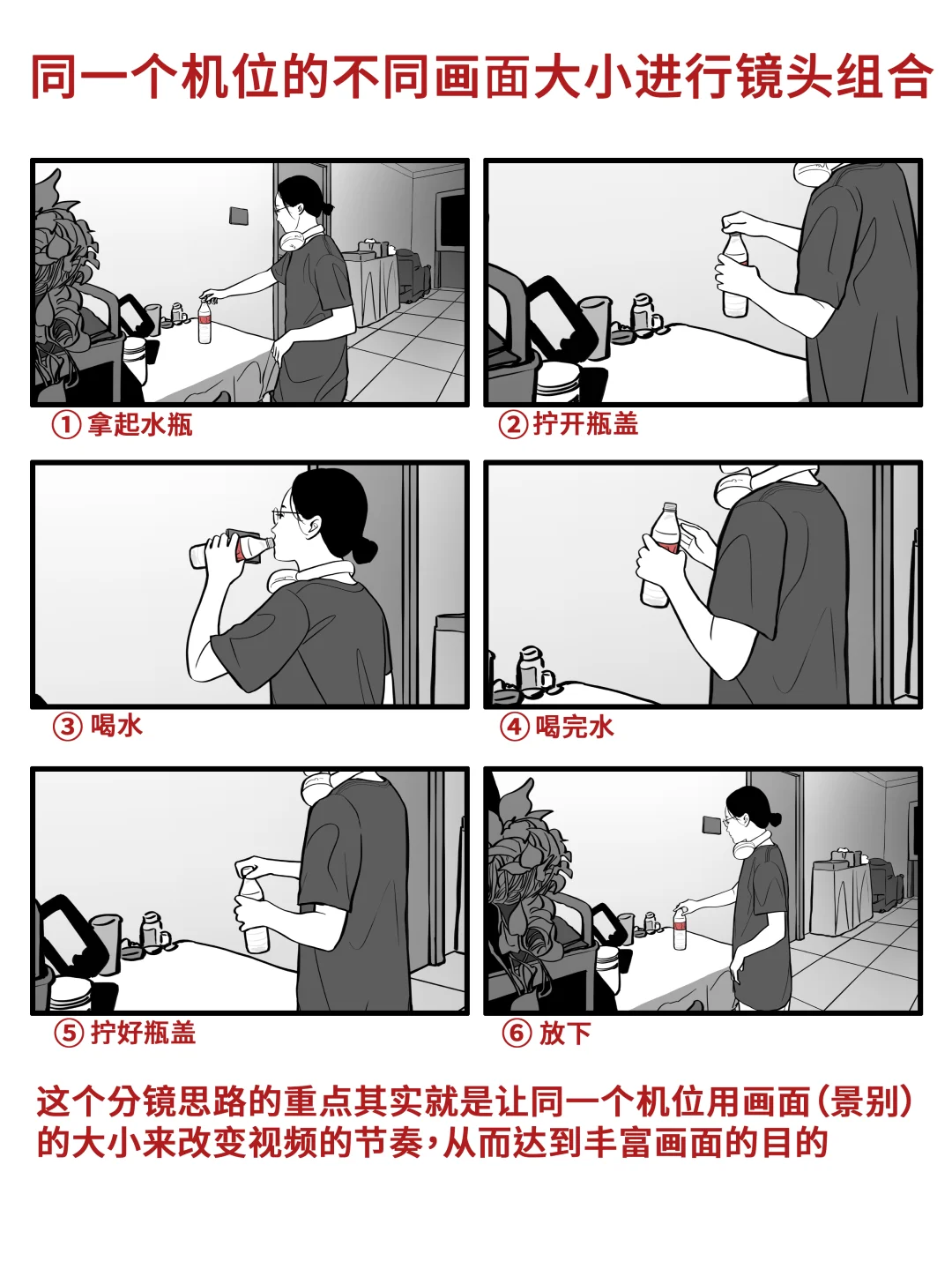 同一个机位的不同画面大小进行镜头组合

① 拿起水瓶

② 拧开瓶盖

③ 喝水

④ 喝完水

⑤ 拧好瓶盖

⑥ 放下

这个分镜思路的重点其实就是让同一个机位用画面（景别）的大小来改变视频的节奏，从而达到丰富画面的目的