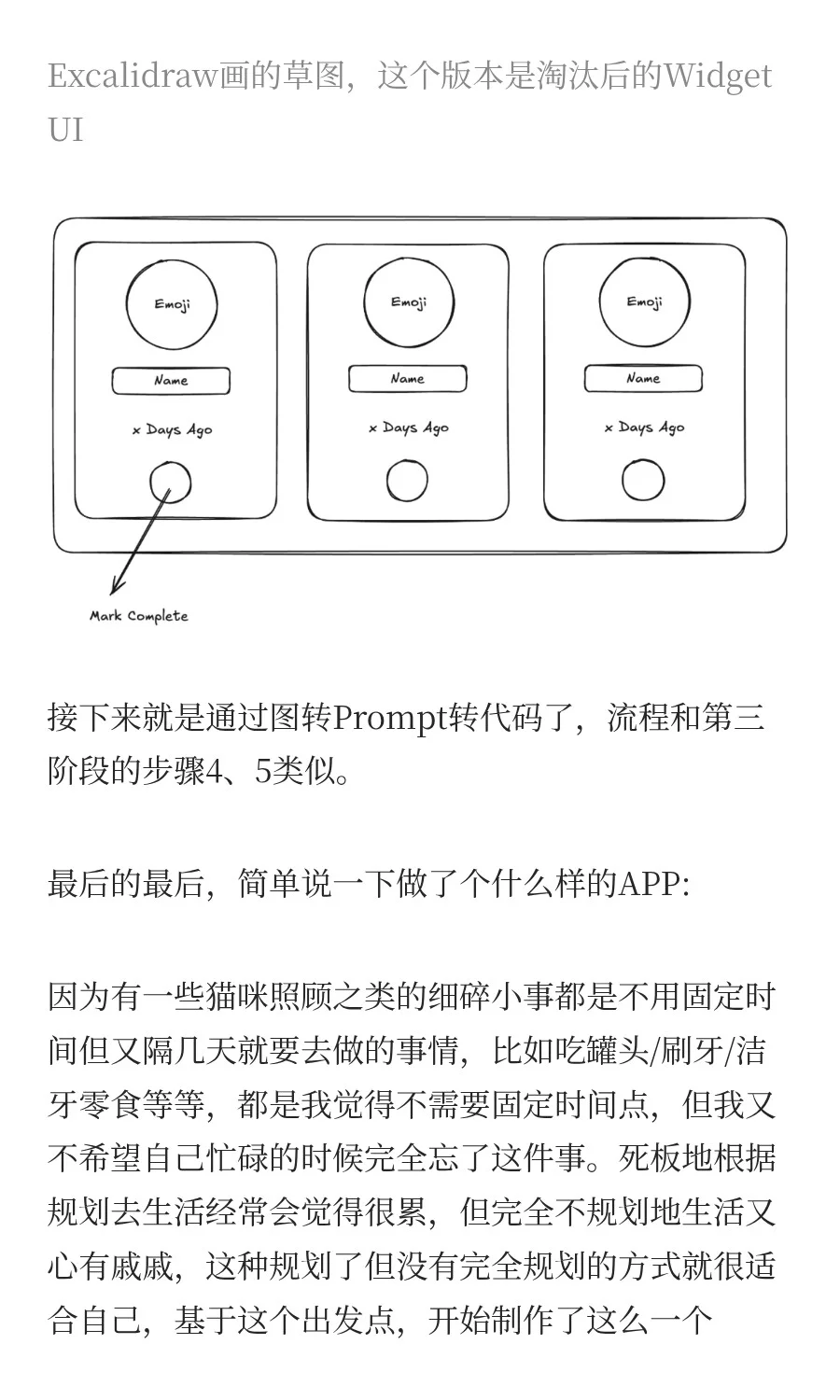 Excalidraw画的草图，这个版本是淘汰后的Widget UI

Emoji

Name

x Days Ago

Emoji

Name

x Days Ago

Emoji

Name

x Days Ago

Mark Complete

接下来就是通过图转Prompt转代码了，流程和第三阶段的步骤4、5类似。

最后的最后，简单说一下做了个什么样的APP:

因为有一些猫咪照顾之类的细碎小事都是不用固定时间但又隔几天就要去做的事情，比如吃罐头/刷牙/洁牙零食等等，都是我觉得不需要固定时间点，但我又不希望自己忙碌的时候完全忘了这件事。死板地根据规划去生活经常会觉得很累，但完全不规划地生活又心有戚戚，这种规划了但没有完全规划的方式就很适合自己，基于这个出发点，开始制作了这么一个