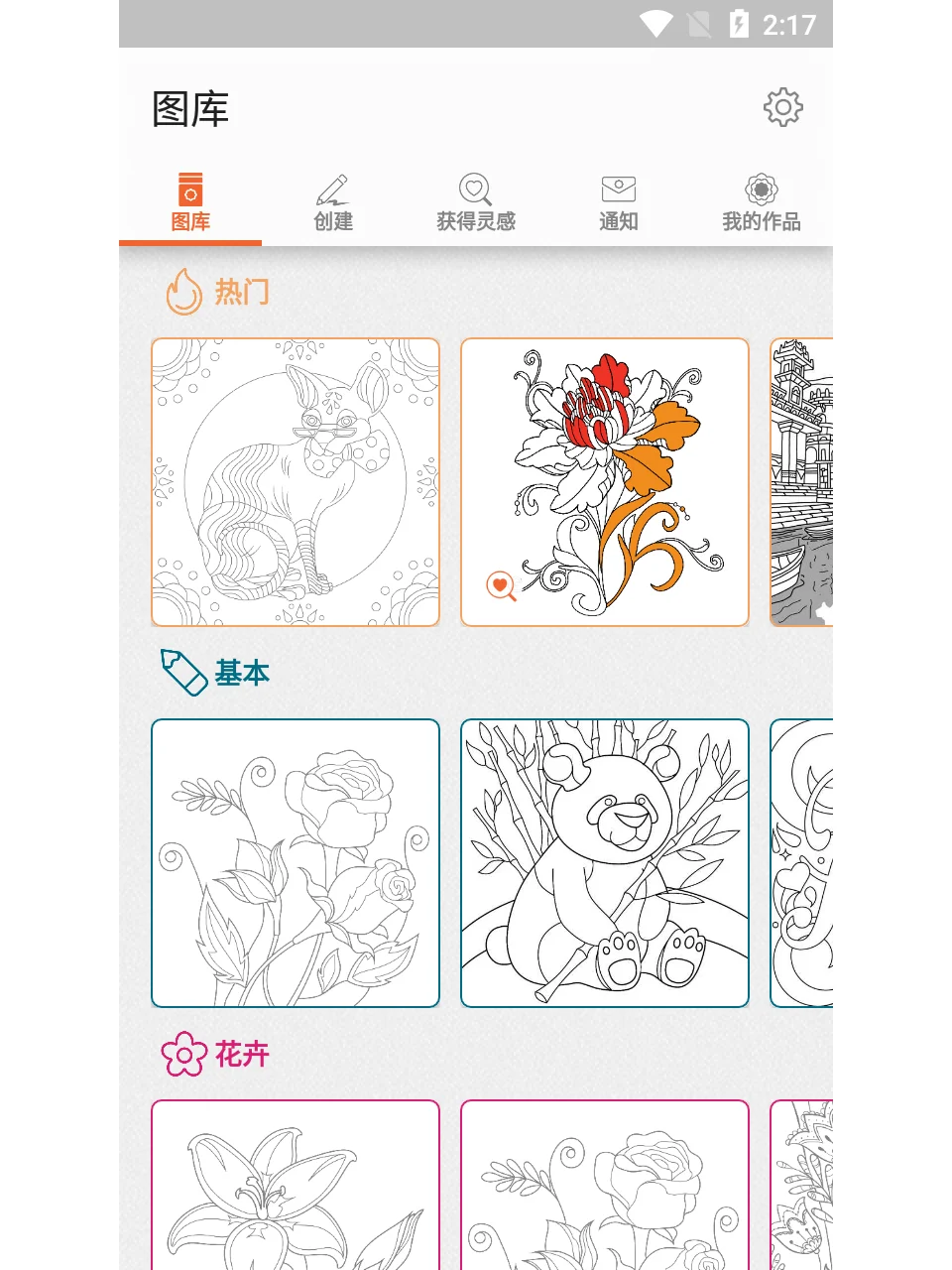 2:17

图库

图库
创建
获得灵感
通知
我的作品

热门

基本

花卉