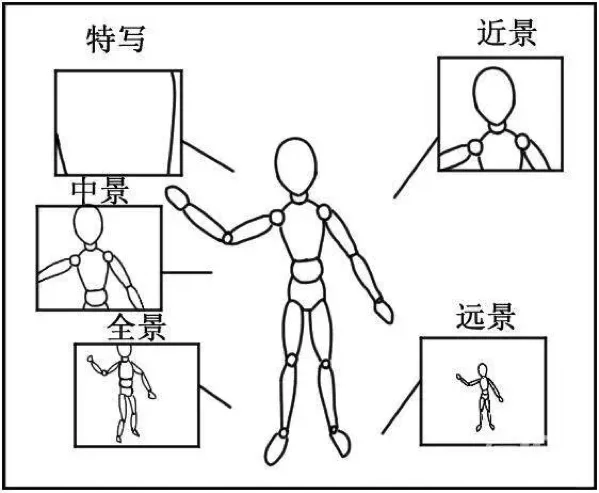 特写

近景

中景

全景

远景