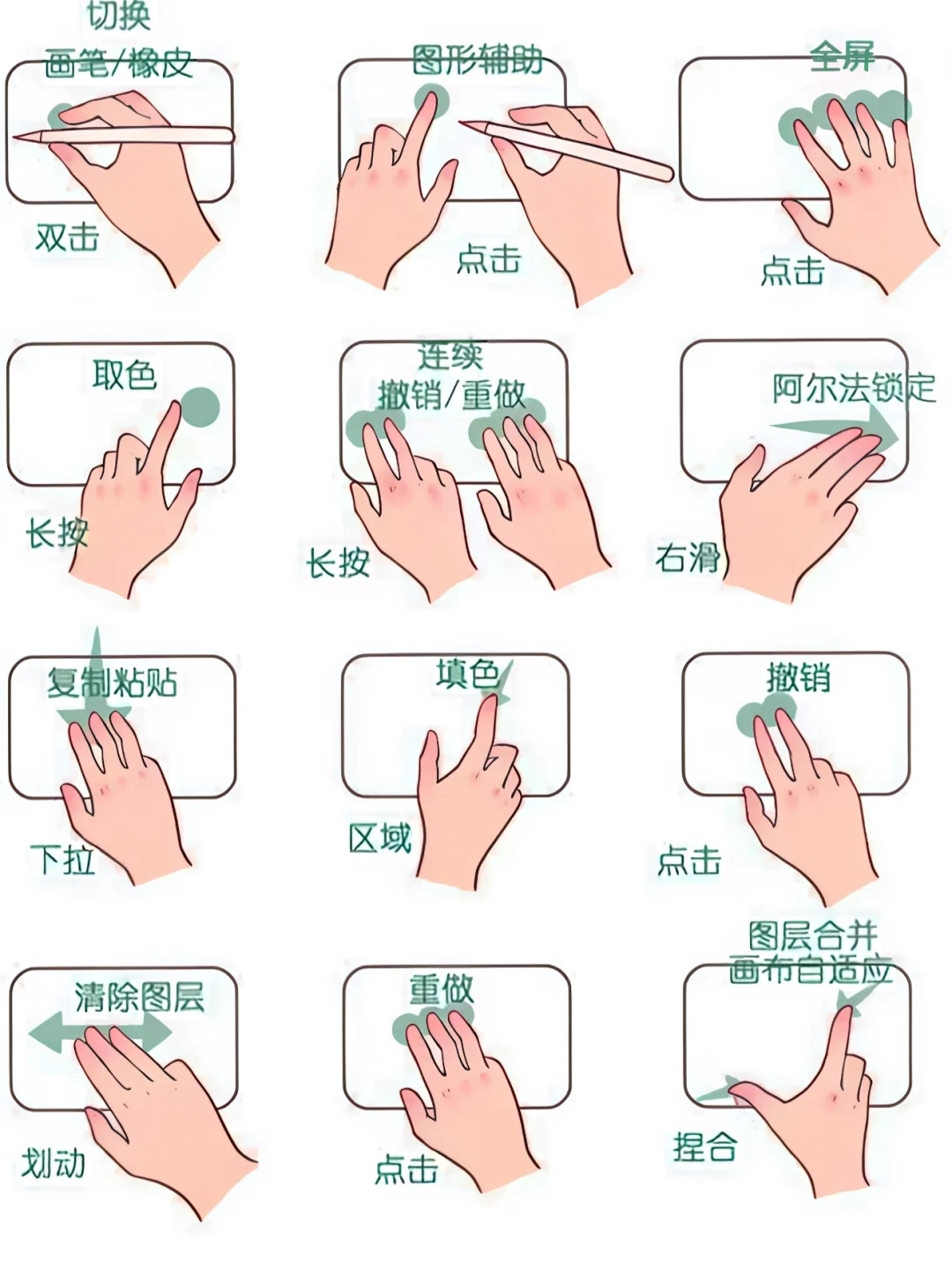 切换
画笔/橡皮
双击

图形辅助
点击

全屏
点击

取色
长按

连续
撤销/重做
长按

阿尔法锁定
右滑

复制粘贴
下拉

填色
区域

撤销
点击

清除图层
划动

重做
点击

图层合并
画布自适应
捏合