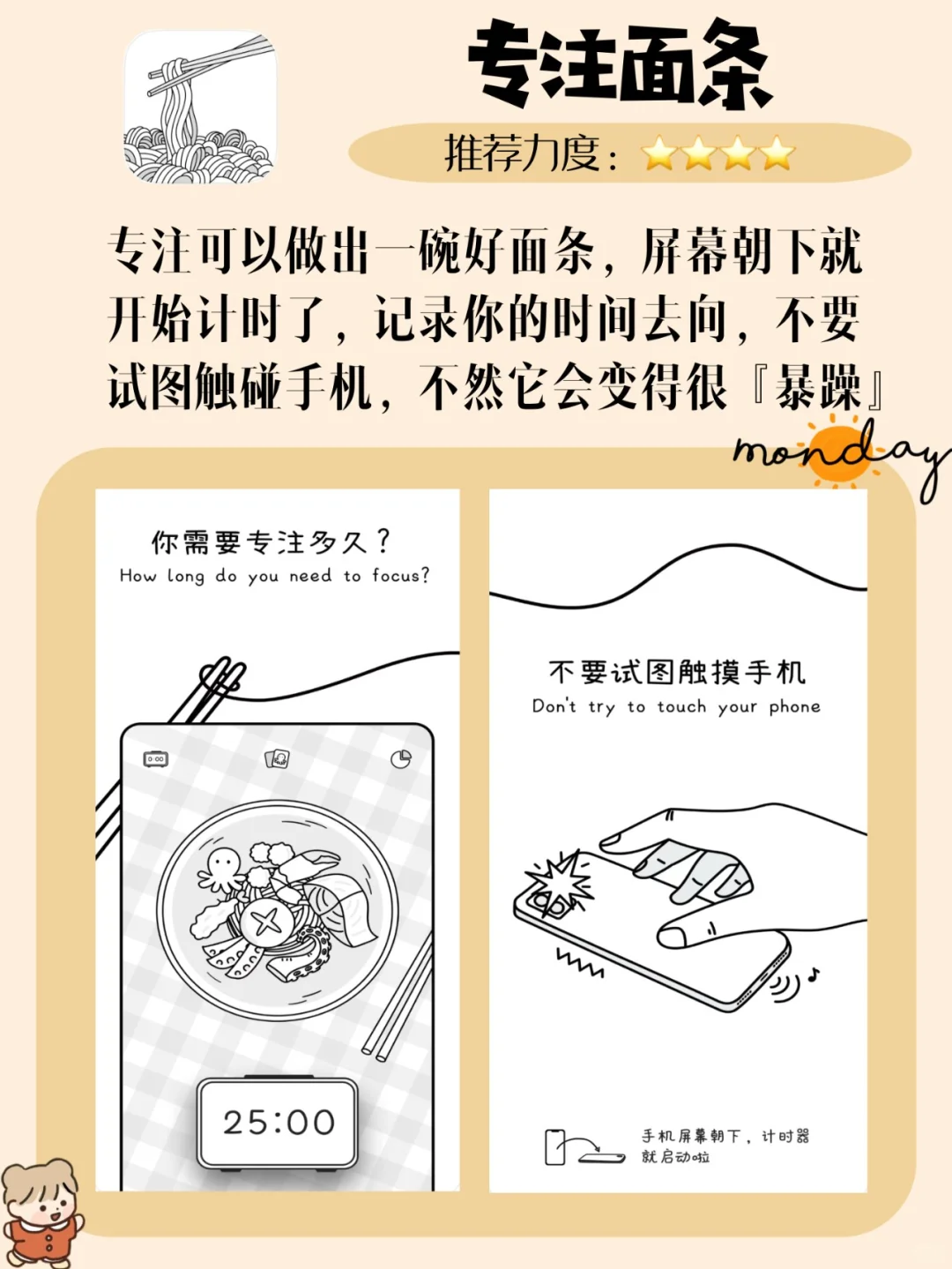 专注面条

推荐力度：⭐⭐⭐⭐

专注可以做出一碗好面条，屏幕朝下就开始计时了，记录你的时间去向，不要试图触碰手机，不然它会变得很『暴躁』

monday

你需要专注多久？
How long do you need to focus?

25:00

不要试图触摸手机
Don't try to touch your phone

手机屏幕朝下，计时器就启动啦