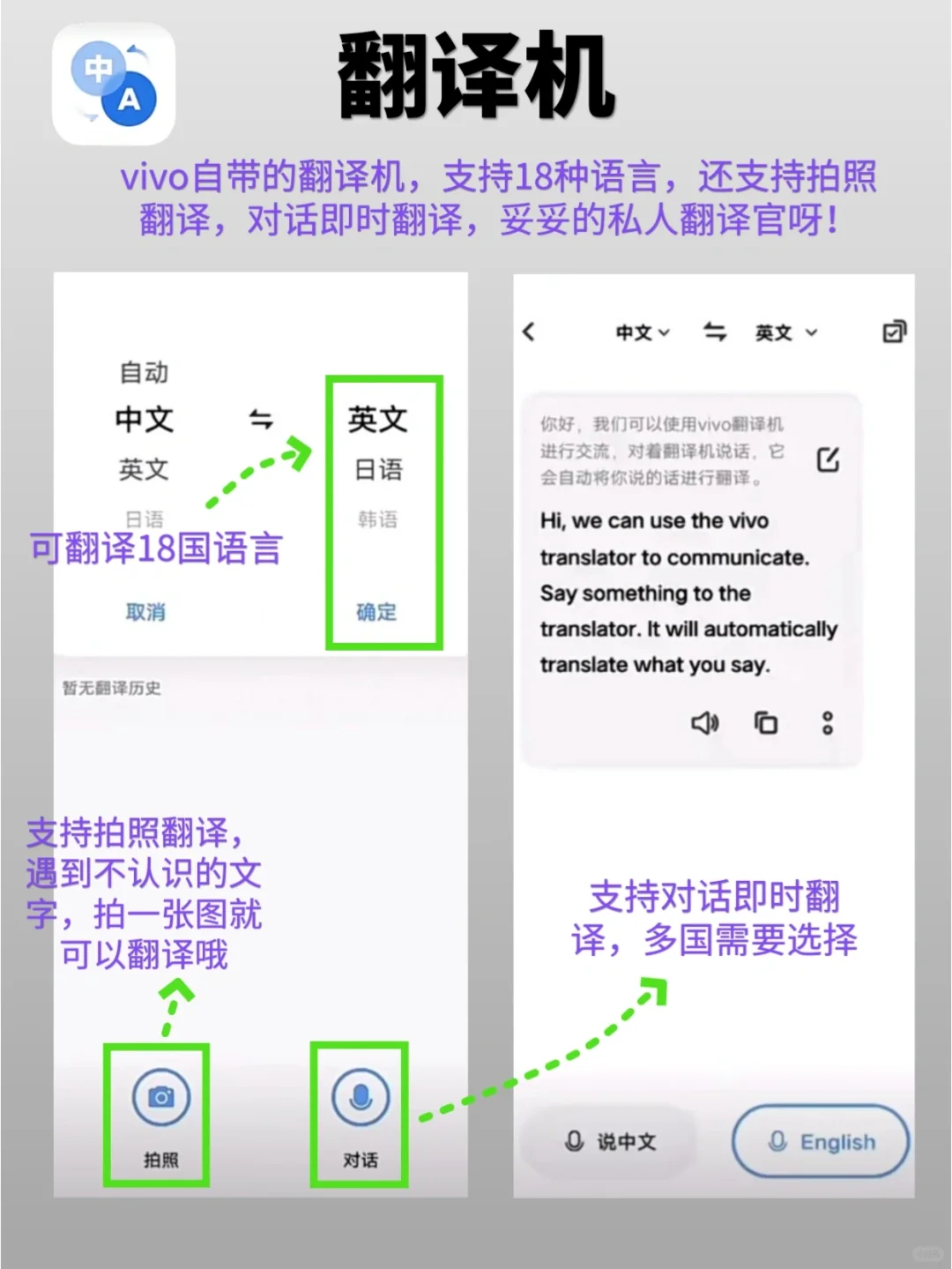 中
A

翻译机

vivo自带的翻译机，支持18种语言，还支持拍照翻译，对话即时翻译，妥妥的私人翻译官呀！

自动
中文
英文
日语

英文
日语
韩语

可翻译18国语言

取消
确定

暂无翻译历史

支持拍照翻译，遇到不认识的文字，拍一张图就可以翻译哦

拍照
对话

中文
英文

你好，我们可以使用vivo翻译机进行交流，对着翻译机说话，它会自动将你说的话进行翻译。

Hi, we can use the vivo translator to communicate. Say something to the translator. It will automatically translate what you say.

支持对话即时翻译，多国需要选择

说中文
English