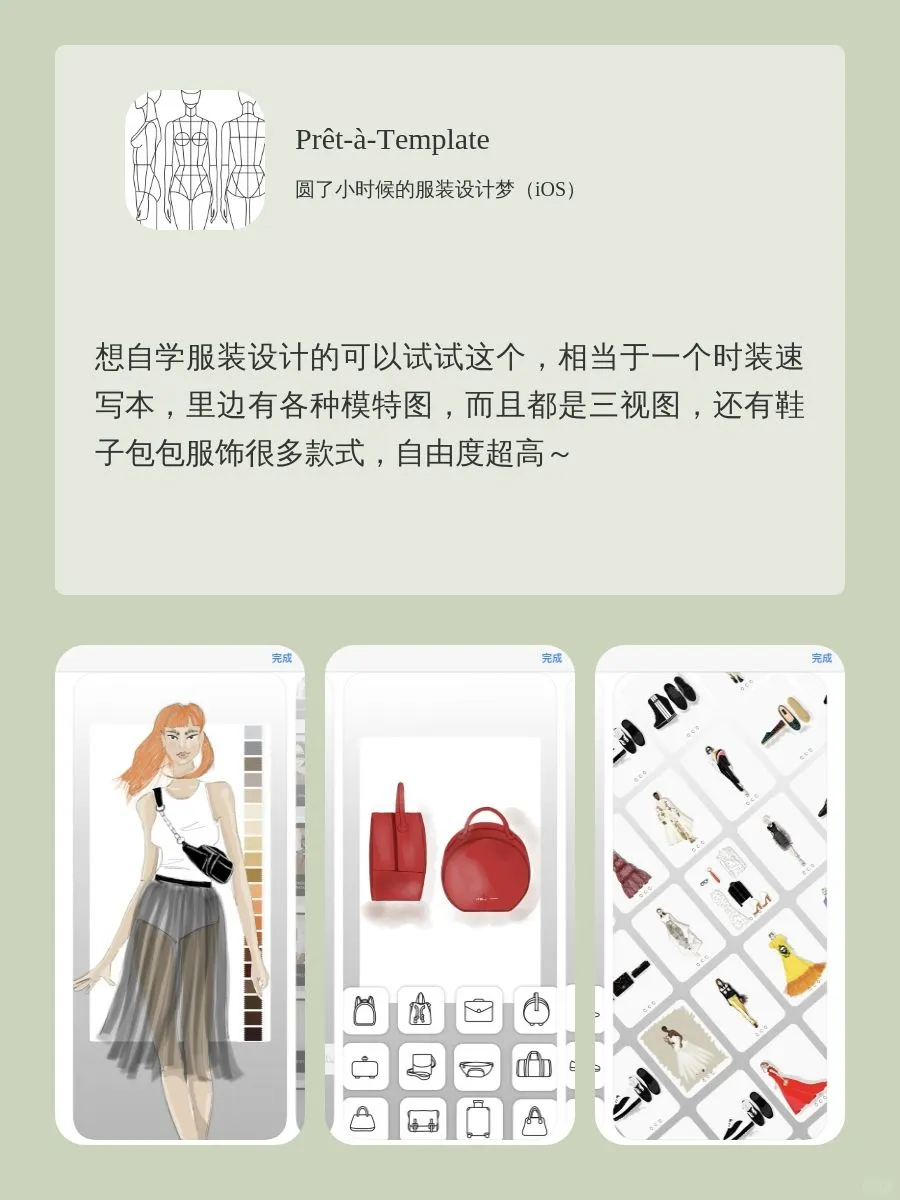 Prêt-à-Template
圆了小时候的服装设计梦（iOS）

想自学服装设计的可以试试这个，相当于一个时装速写本，里边有各种模特图，而且都是三视图，还有鞋子包包服饰很多款式，自由度超高～

完成

完成

完成