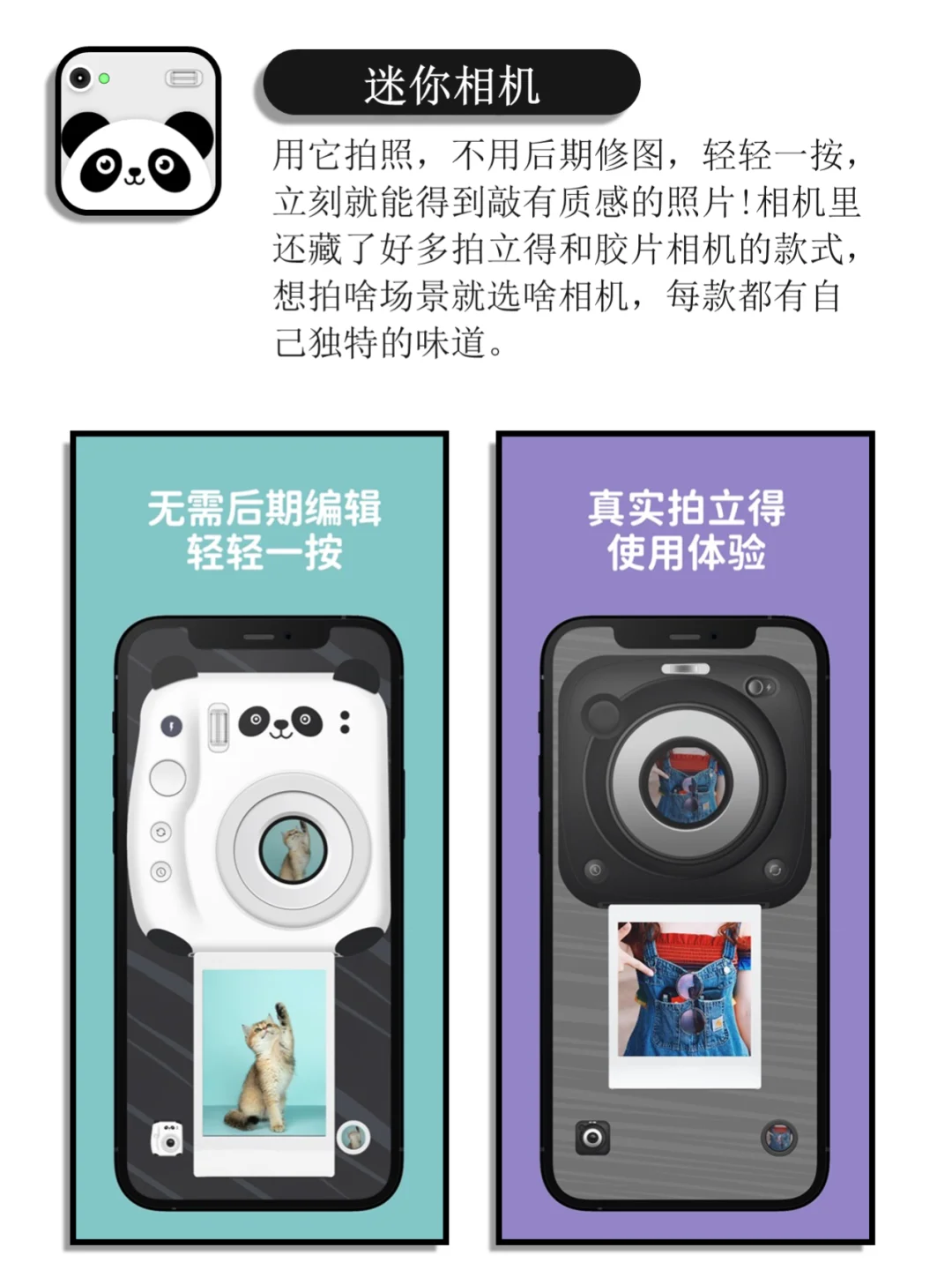 迷你相机

用它拍照，不用后期修图，轻轻一按，立刻就能得到敲有质感的照片！相机里还藏了好多拍立得和胶片相机的款式，想拍啥场景就选啥相机，每款都有自己独特的味道。

无需后期编辑
轻轻一按

真实拍立得
使用体验