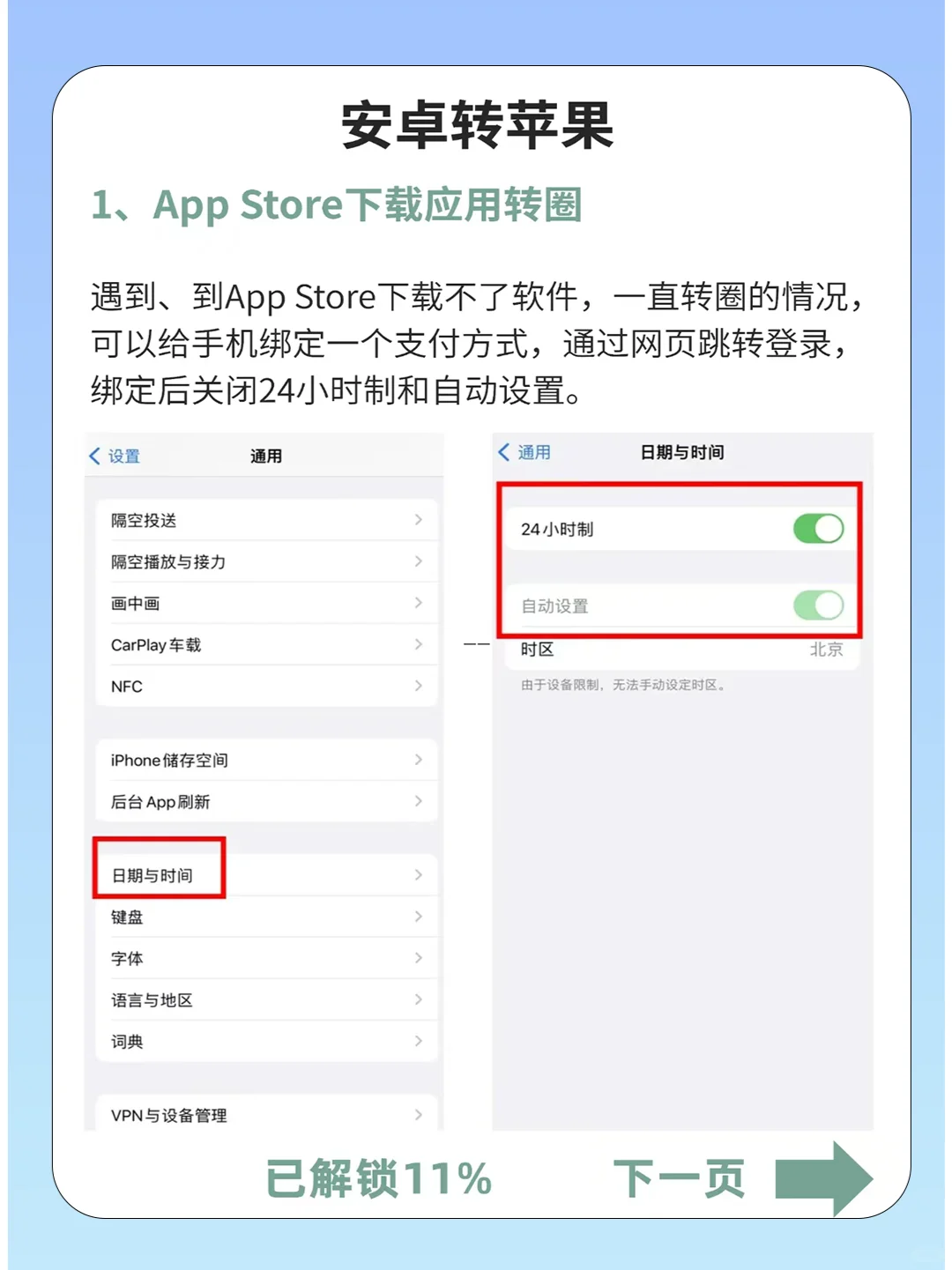 安卓转苹果

1、App Store下载应用转圈

遇到、到App Store下载不了软件，一直转圈的情况，可以给手机绑定一个支付方式，通过网页跳转登录，绑定后关闭24小时制和自动设置。

设置
通用
隔空投送
隔空播放与接力
画中画
CarPlay车载
NFC
iPhone储存空间
后台App刷新
日期与时间
键盘
字体
语言与地区
词典
VPN与设备管理

通用
日期与时间
24小时制
自动设置
时区
北京
由于设备限制，无法手动设定时区。

已解锁11%
下一页