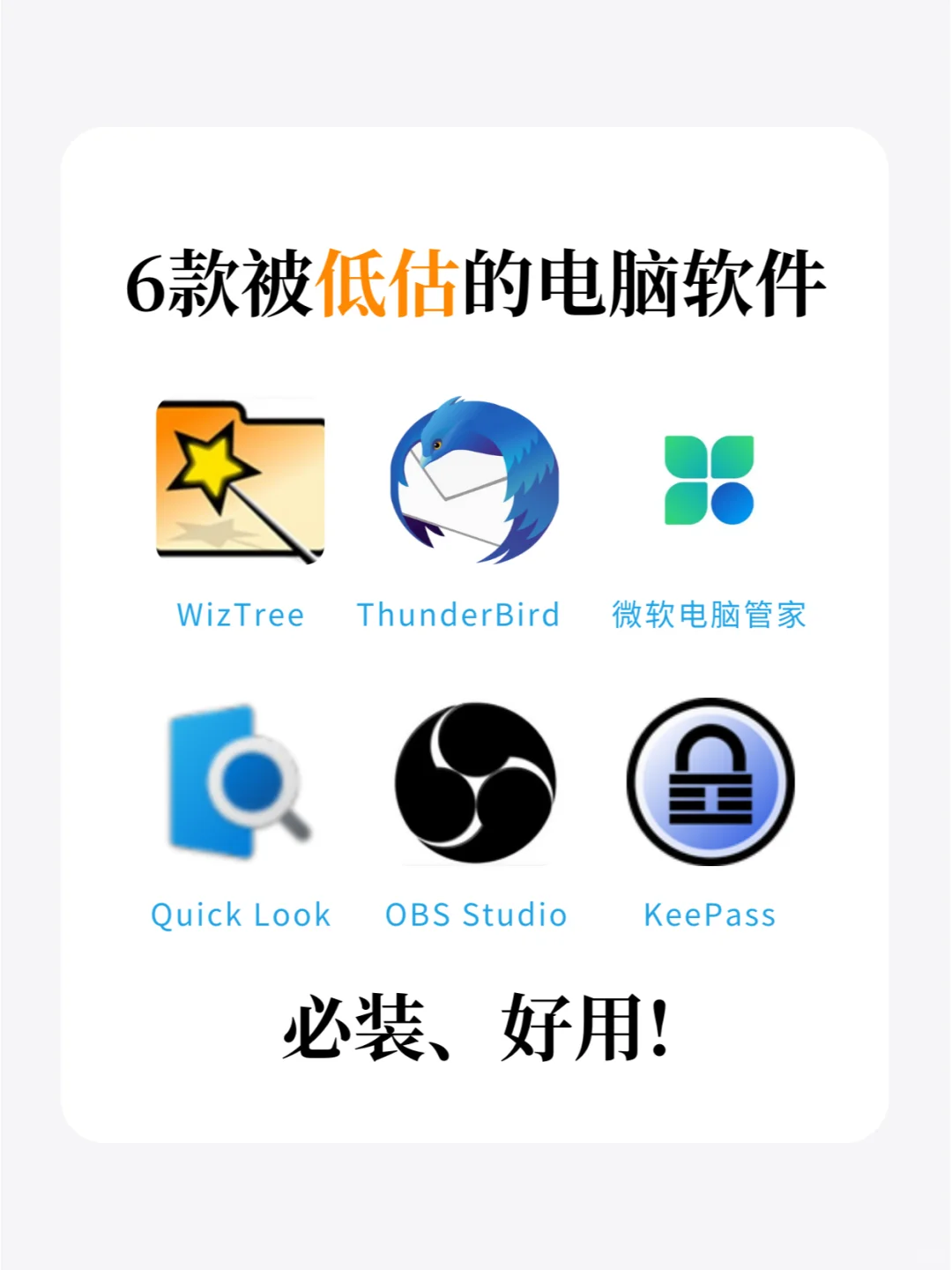 6款被低估的电脑软件

WizTree ThunderBird 微软电脑管家

Quick Look OBS Studio KeePass

必装、好用!