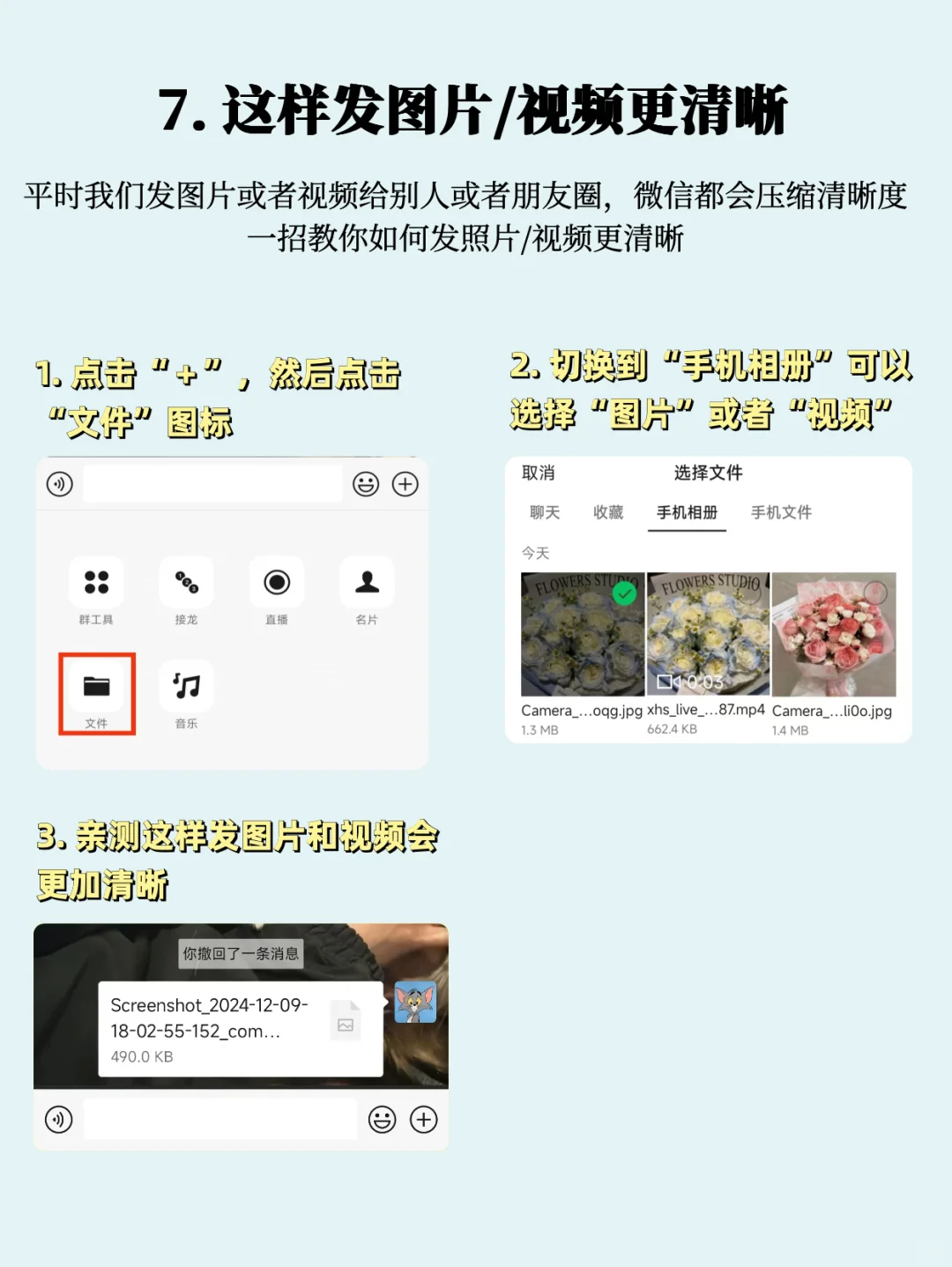 7. 这样发图片/视频更清晰

平时我们发图片或者视频给别人或者朋友圈，微信都会压缩清晰度
一招教你如何发照片/视频更清晰

1. 点击“+”，然后点击“文件”图标

群工具 接龙 直播 名片
文件 音乐

2. 切换到“手机相册”可以选择“图片”或者“视频”

取消 选择文件
聊天 收藏 手机相册 手机文件
今天
FLOWERS STUDIO
FLOWERS STUDIO
0:03
Camera_...oqg.jpg 1.3 MB
xhs_live_...87.mp4 662.4 KB
Camera_...li0o.jpg 1.4 MB

3. 亲测这样发图片和视频会更加清晰

你撤回了一条消息
Screenshot_2024-12-09-18-02-55-152_com...
490.0 KB