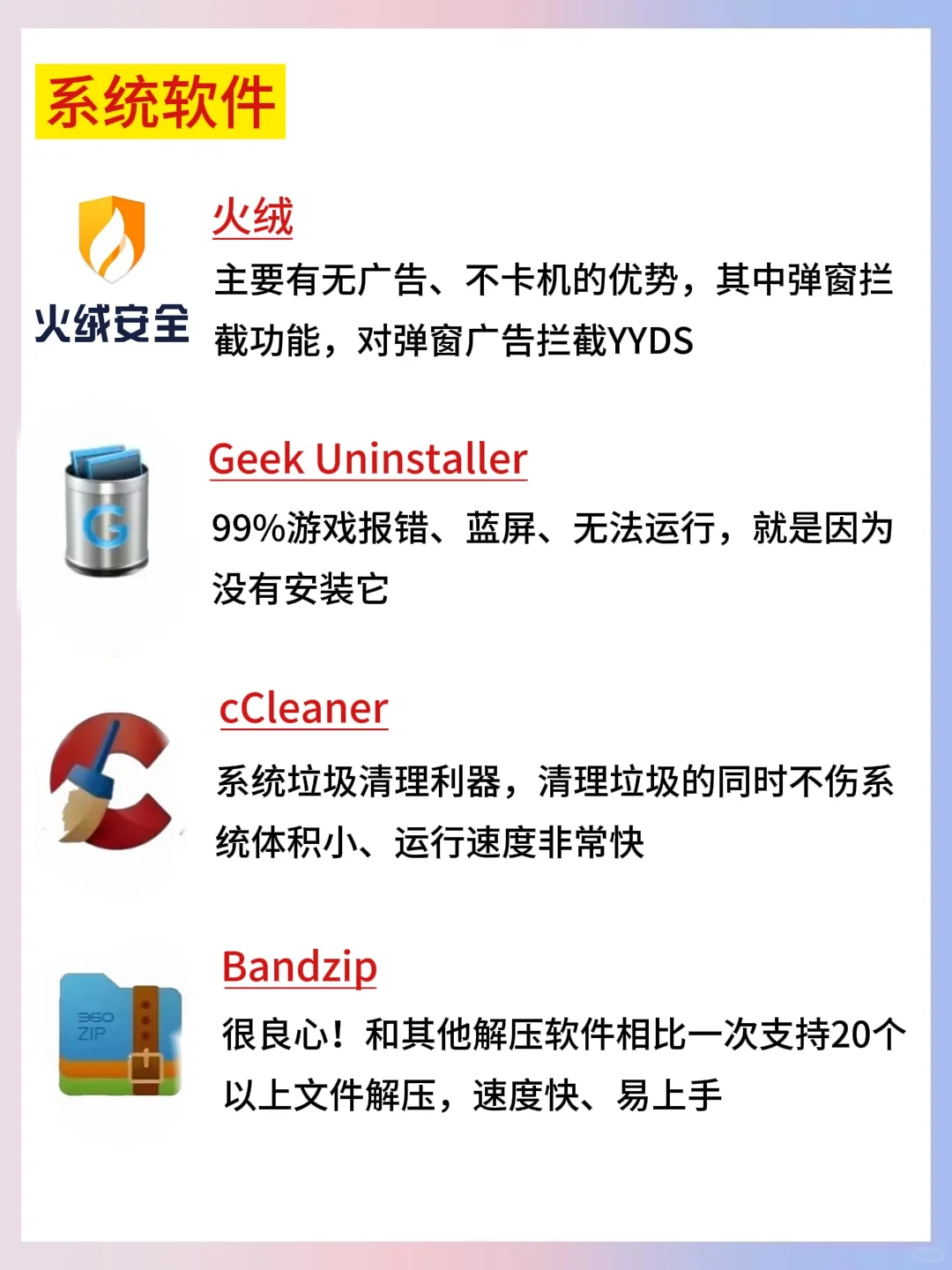 系统软件

火绒安全

火绒

主要有无广告、不卡机的优势，其中弹窗拦截功能，对弹窗广告拦截YYDS

Geek Uninstaller

99%游戏报错、蓝屏、无法运行，就是因为没有安装它

cCleaner

系统垃圾清理利器，清理垃圾的同时不伤系统体积小、运行速度非常快

360 ZIP

Bandzip

很良心！和其他解压软件相比一次支持20个以上文件解压，速度快、易上手