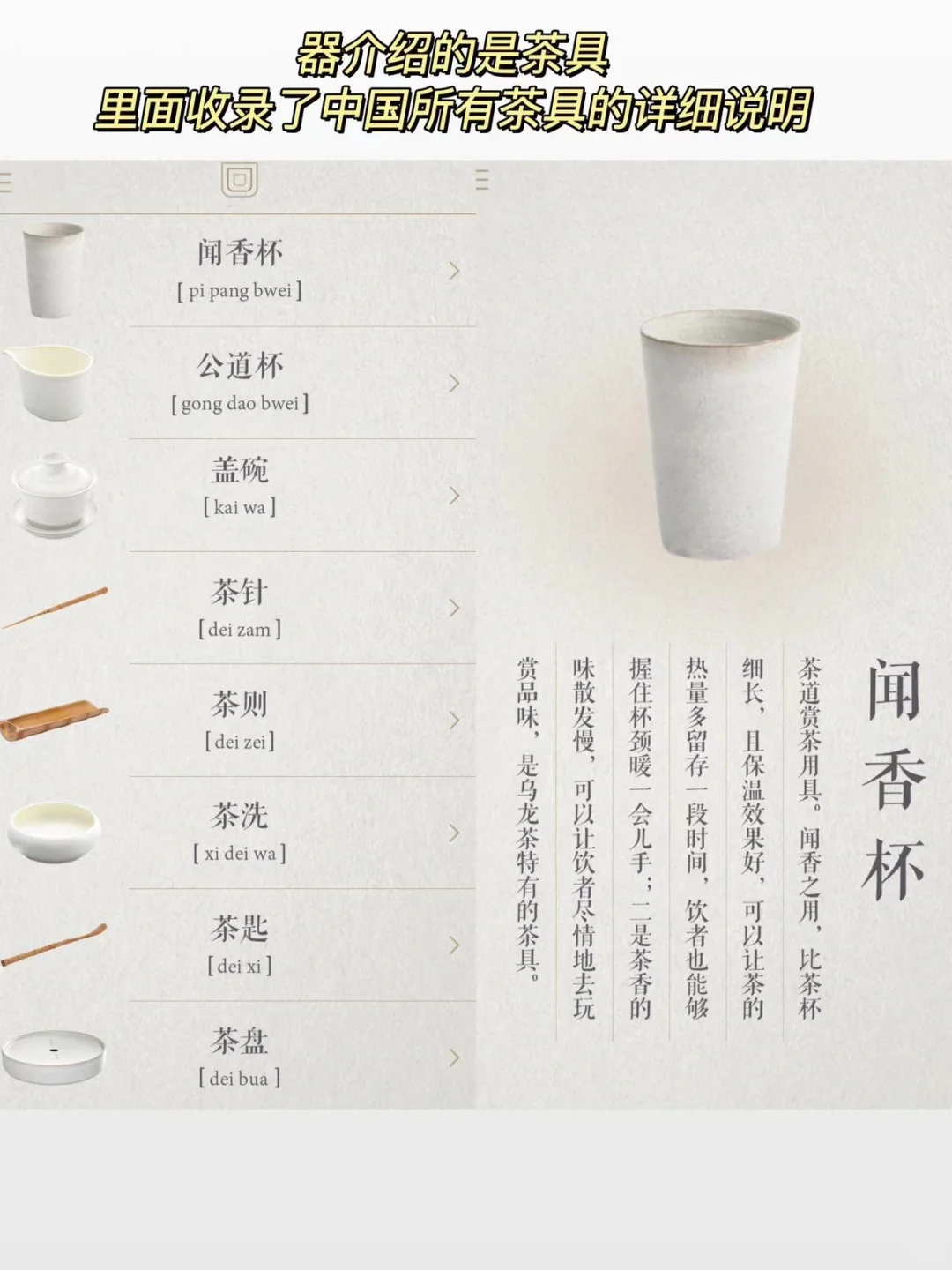 器介绍的是茶具
里面收录了中国所有茶具的详细说明

闻香杯
[ pi pang bwei ]

公道杯
[ gong dao bwei ]

盖碗
[ kai wa ]

茶针
[ dei zam ]

茶则
[ dei zei ]

茶洗
[ xi dei wa ]

茶匙
[ dei xi ]

茶盘
[ dei bua ]

闻香杯

茶道赏茶用具。闻香之用，比茶杯细长，且保温效果好，可以让茶的热量多留存一段时间，饮者也能够握住杯颈暖一会儿手；二是茶香的味散发慢，可以让饮者尽情地去玩赏品味，是乌龙茶特有的茶具。