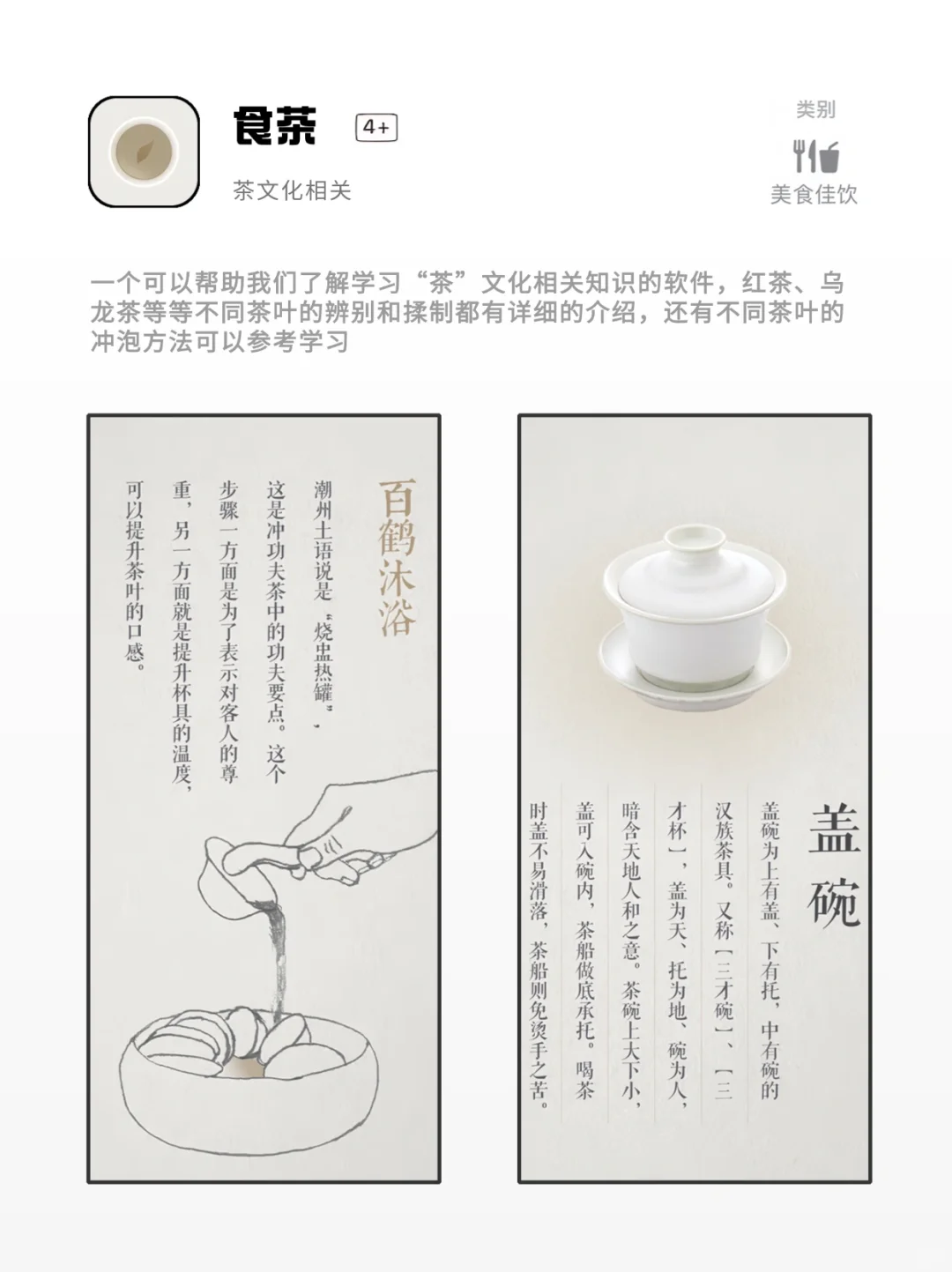 食茶 4+

茶文化相关

类别

美食佳饮

一个可以帮助我们了解学习“茶”文化相关知识的软件，红茶、乌龙茶等等不同茶叶的辨别和揉制都有详细的介绍，还有不同茶叶的冲泡方法可以参考学习

百鹤沐浴

潮州土语说是“烧盅热罐”，这是冲功夫茶中的功夫要点。这个步骤一方面是为了表示对客人的尊重，另一方面就是提升杯具的温度，可以提升茶叶的口感。

盖碗

盖碗为上有盖、下有托，中有碗的汉族茶具。又称［三才碗］、［三才杯］，盖为天、托为地、碗为人，暗含天地人和之意。茶碗上大下小，盖可入碗内，茶船做底承托。喝茶时盖不易滑落，茶船则免烫手之苦。