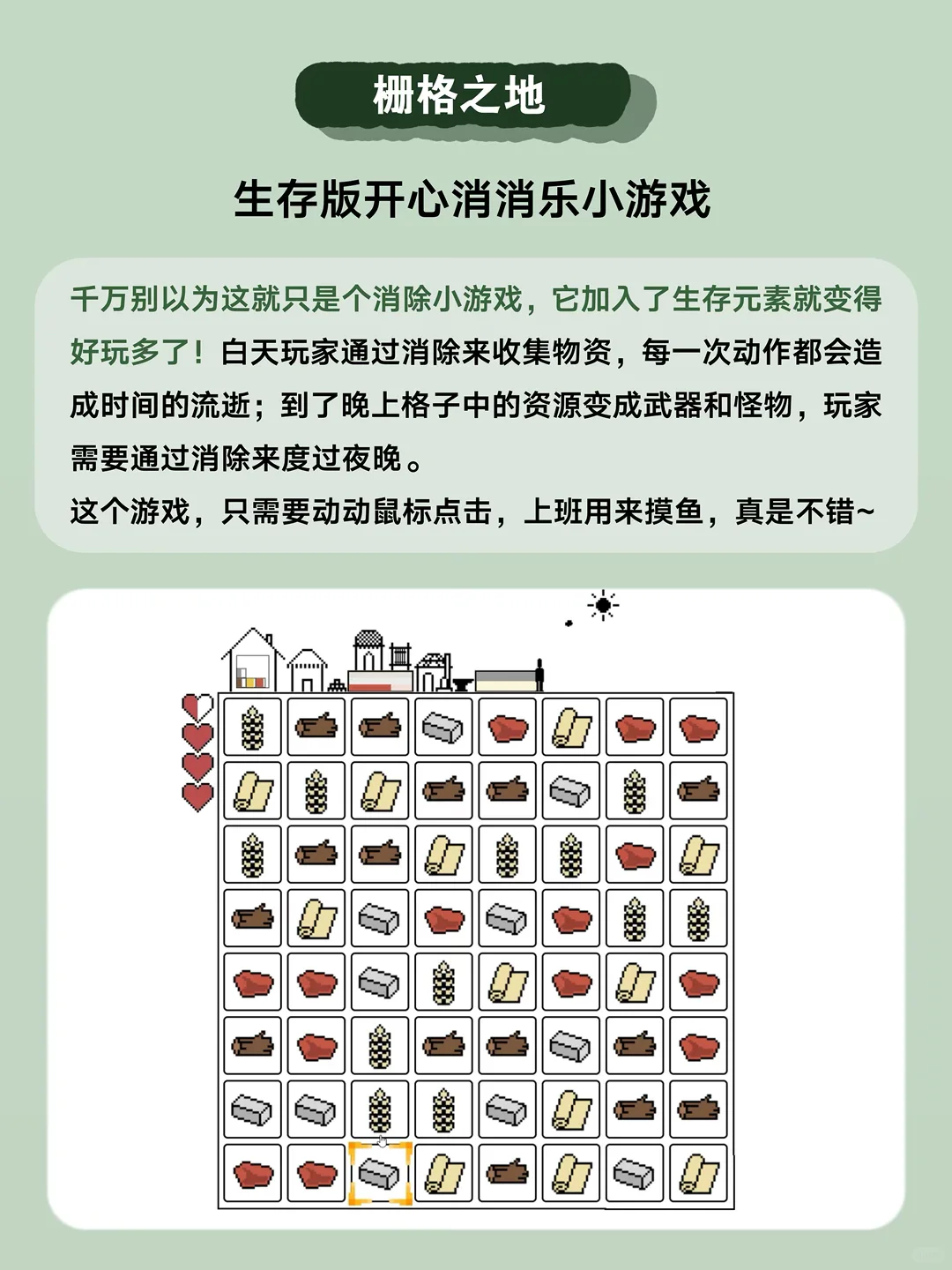 栅格之地

生存版开心消消乐小游戏

千万别以为这就只是个消除小游戏，它加入了生存元素就变得好玩多了！白天玩家通过消除来收集物资，每一次动作都会造成时间的流逝；到了晚上格子中的资源变成武器和怪物，玩家需要通过消除来度过夜晚。

这个游戏，只需要动动鼠标点击，上班用来摸鱼，真是不错~