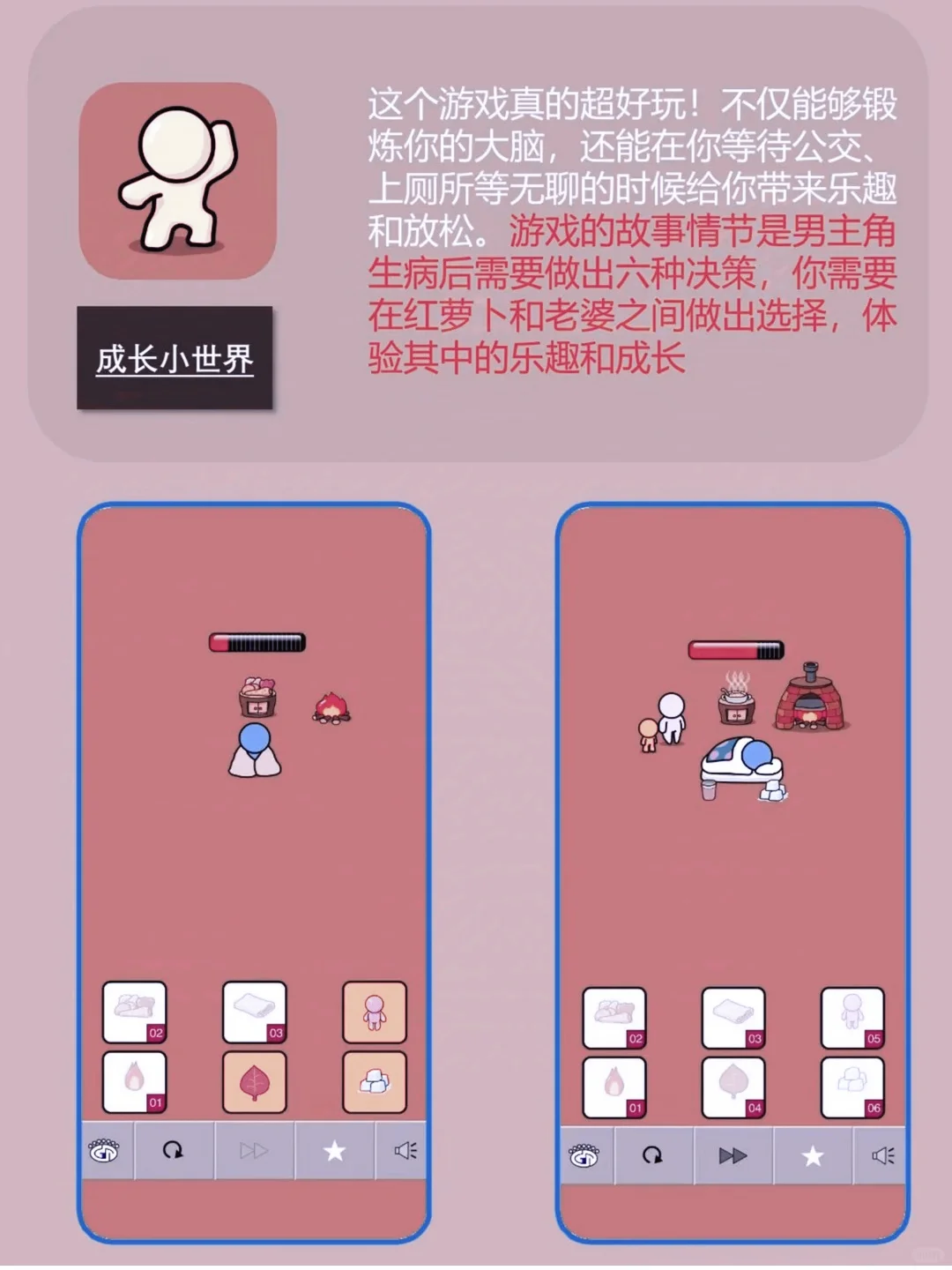 成长小世界

这个游戏真的超好玩！不仅能够锻炼你的大脑，还能在你等待公交、上厕所等无聊的时候给你带来乐趣和放松。游戏的故事情节是男主角生病后需要做出六种决策，你需要在红萝卜和老婆之间做出选择，体验其中的乐趣和成长

02
03
01

02
03
05
01
04
06