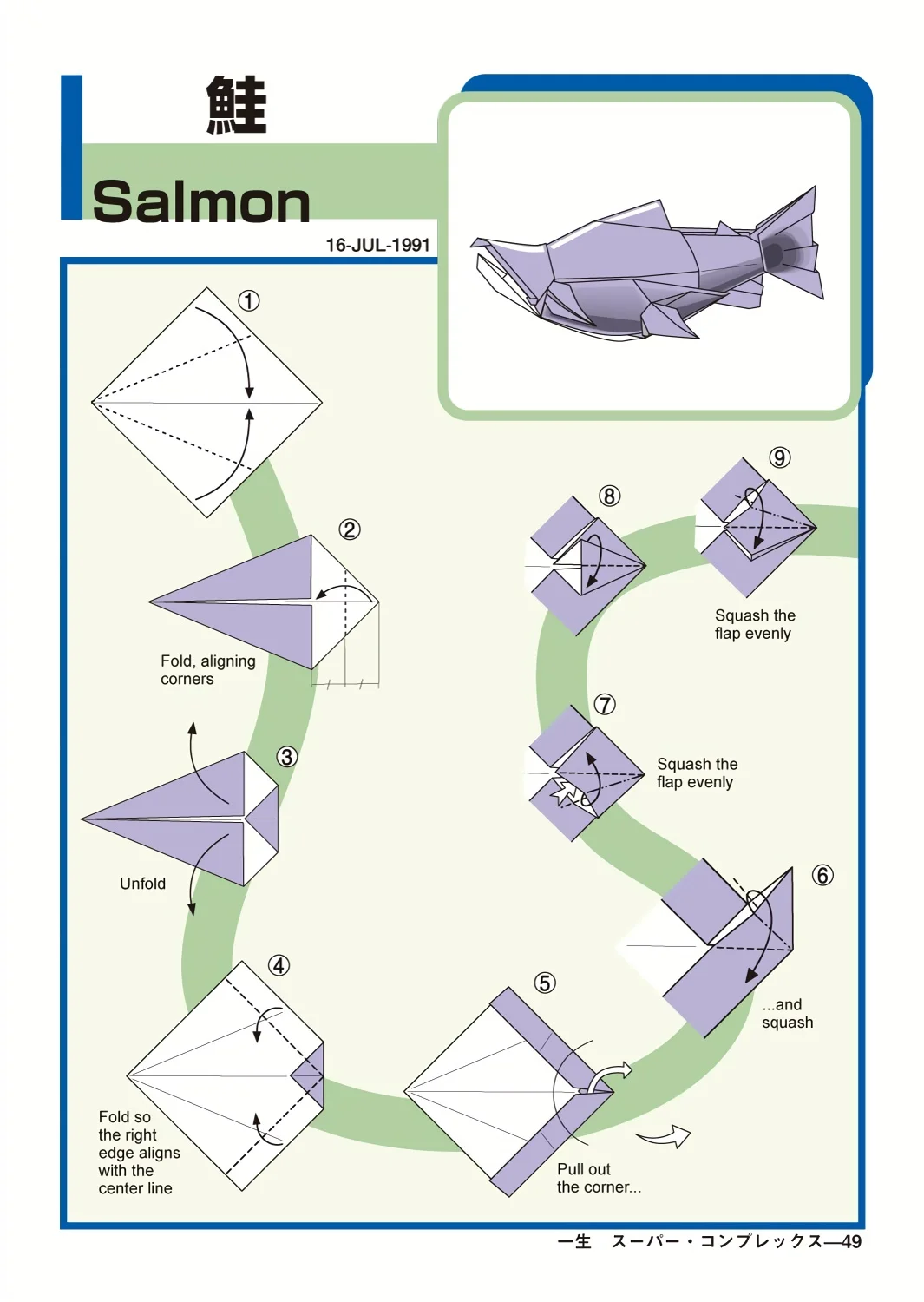 鮭

Salmon

16-JUL-1991

①

②

Fold, aligning corners

③

Unfold

④

Fold so the right edge aligns with the center line

⑤

Pull out the corner...

⑥

...and squash

⑦

Squash the flap evenly

⑧

⑨

Squash the flap evenly

一生　スーパー・コンプレックス—49