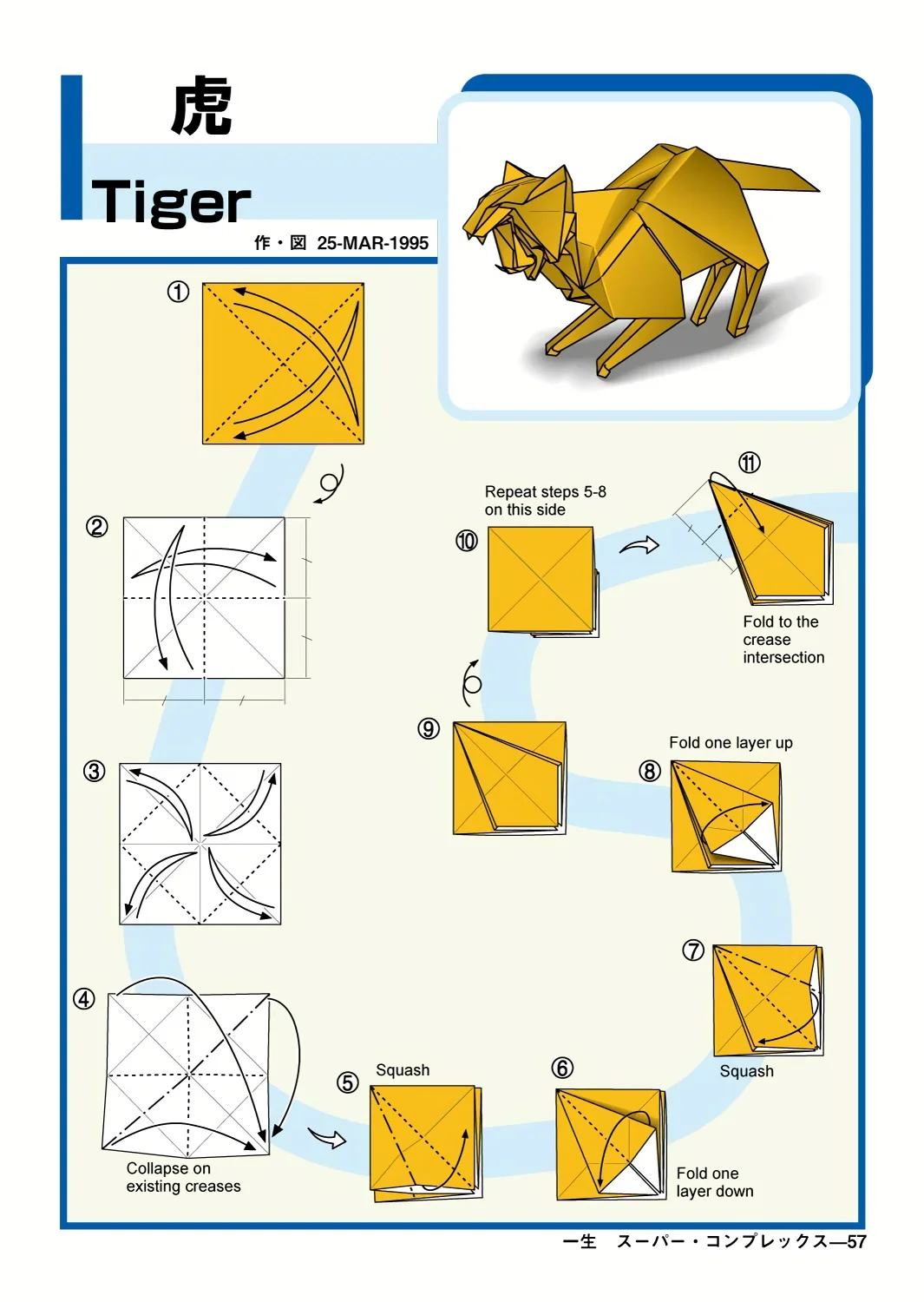 虎

Tiger

作・図 25-MAR-1995

①

②

③

④

Collapse on existing creases

⑤

Squash

⑥

Fold one layer down

⑦

Squash

⑧

Fold one layer up

⑨

⑩

Repeat steps 5-8 on this side

⑪

Fold to the crease intersection

一生 スーパー・コンプレックス—57