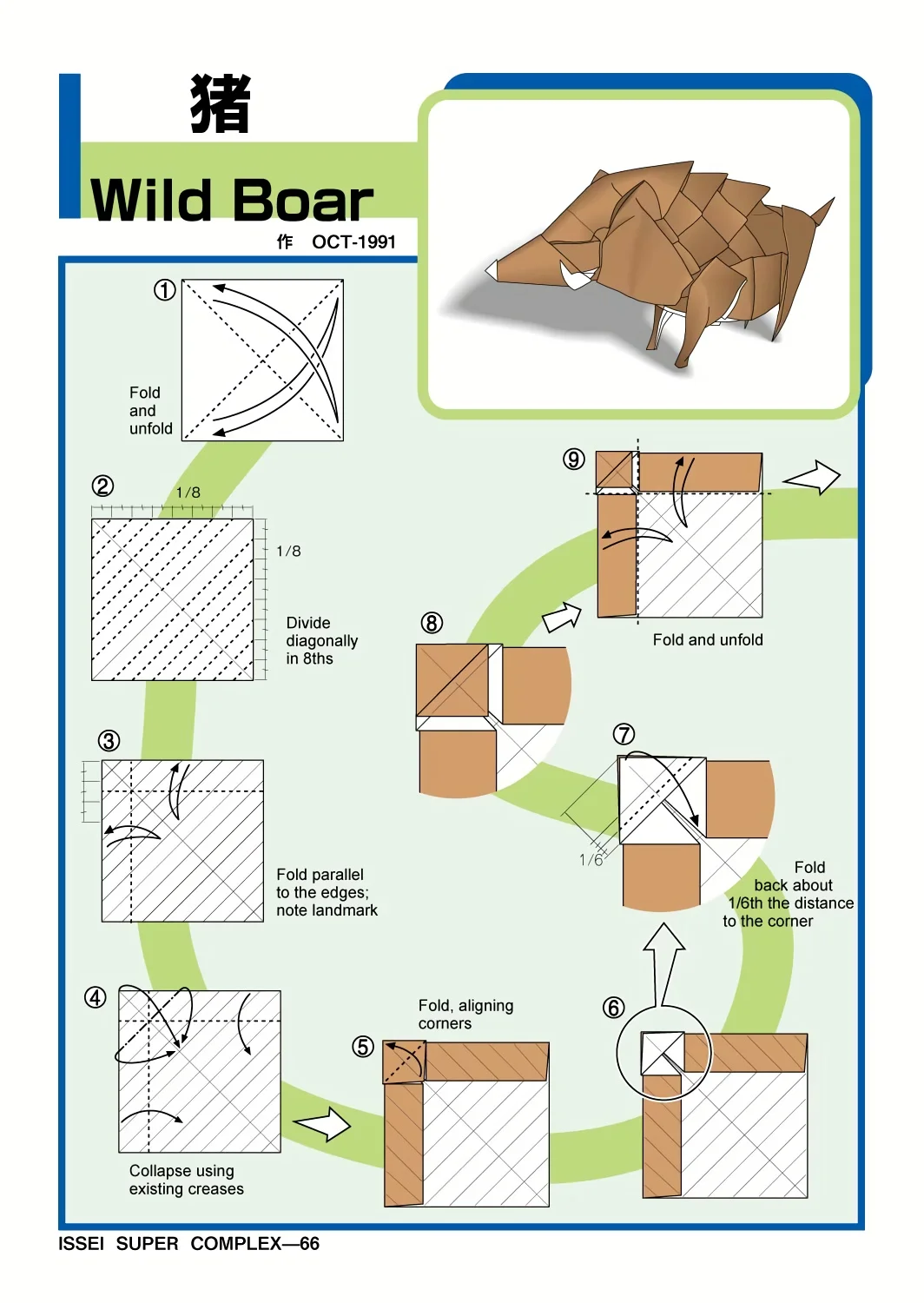 猪

Wild Boar

作 OCT-1991

①

Fold and unfold

②

1/8

1/8

Divide diagonally in 8ths

③

Fold parallel to the edges; note landmark

④

Collapse using existing creases

⑤

Fold, aligning corners

⑥

⑦

1/6

Fold back about 1/6th the distance to the corner

⑧

⑨

Fold and unfold

ISSEI SUPER COMPLEX—66