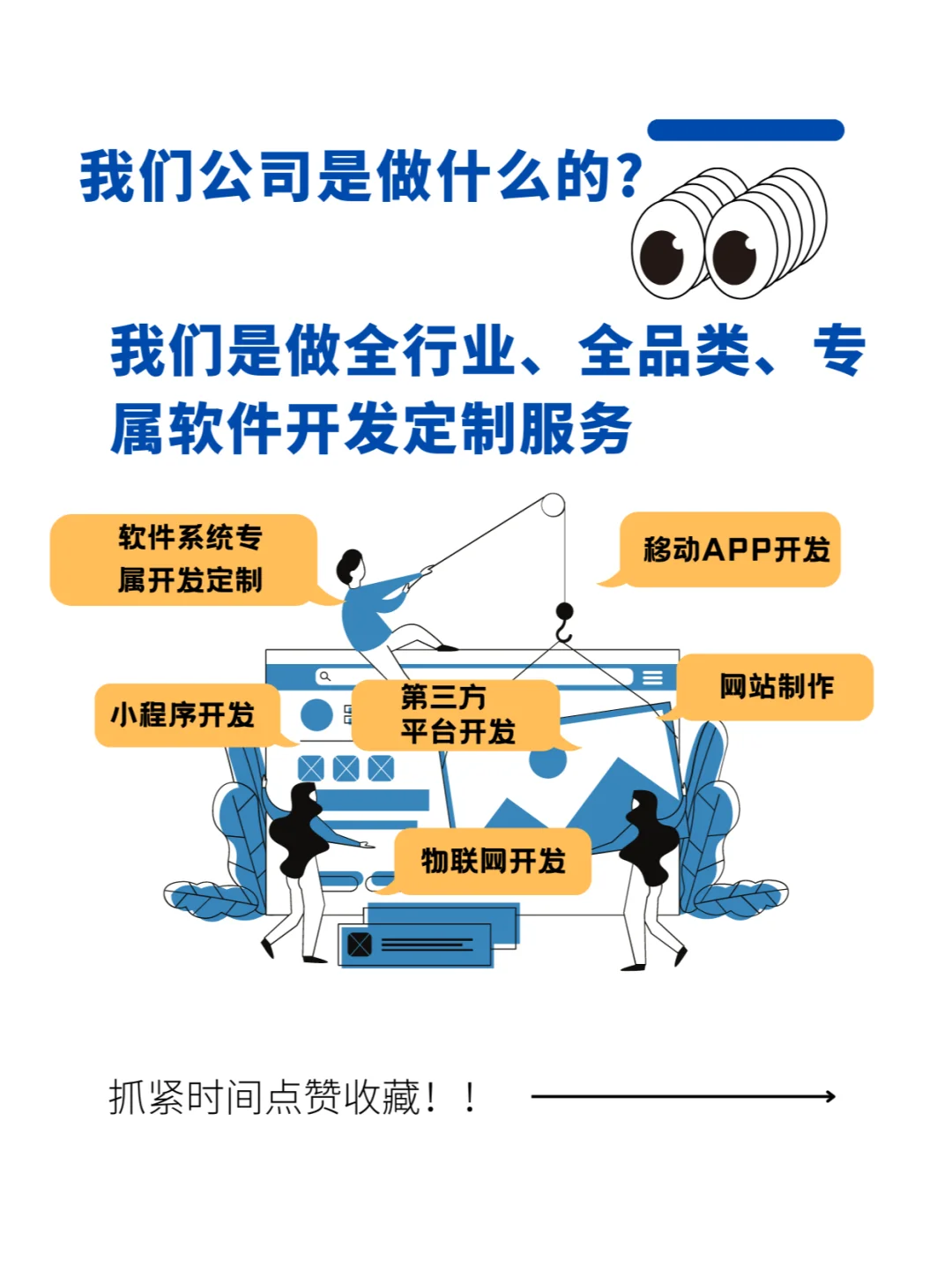 我们公司是做什么的？

我们是做全行业、全品类、专属软件开发定制服务

软件系统专属开发定制

移动APP开发

小程序开发

第三方平台开发

网站制作

物联网开发

抓紧时间点赞收藏！！