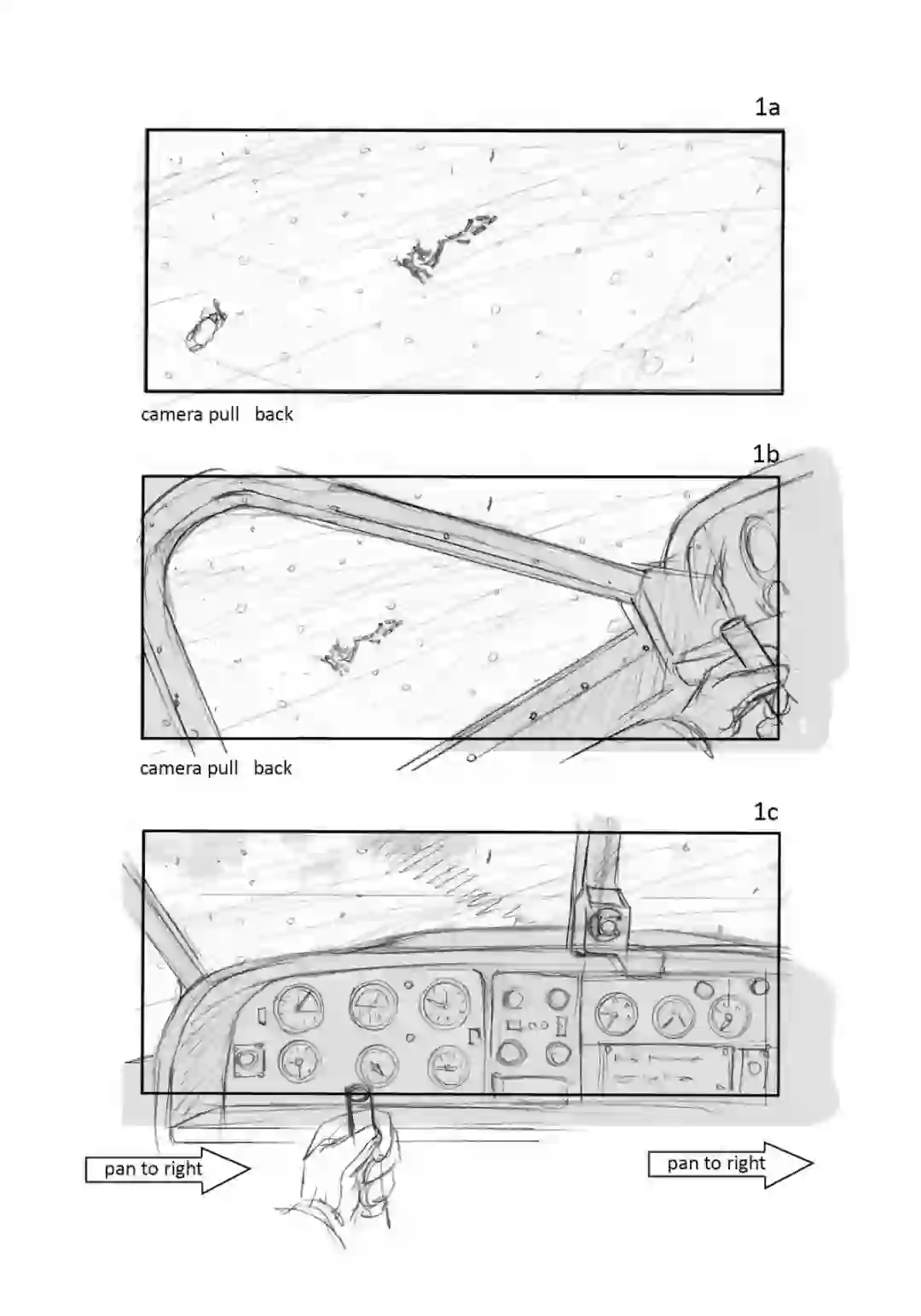 1a

camera pull back

1b

camera pull back

1c

pan to right

pan to right