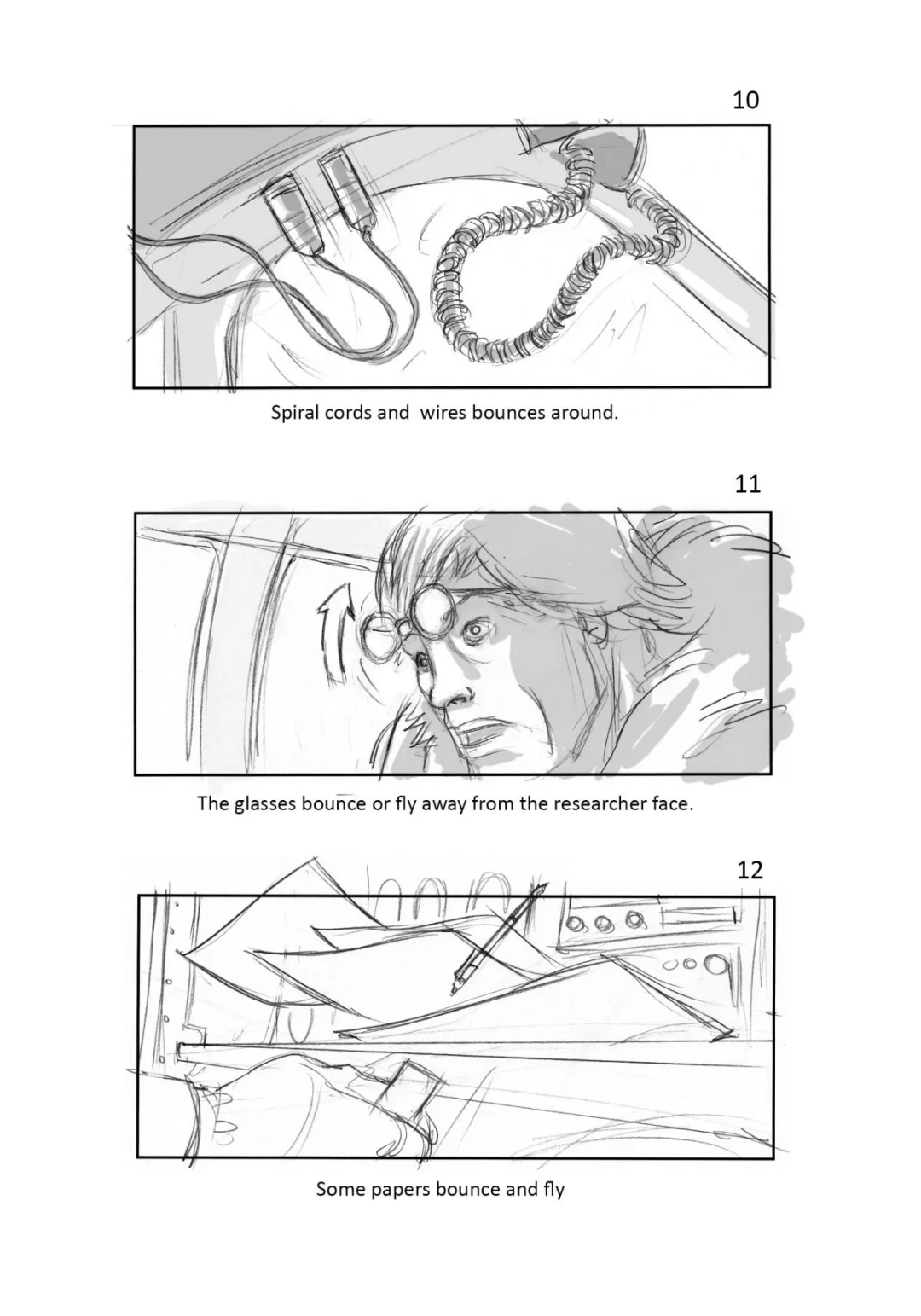 10

Spiral cords and wires bounces around.

11

The glasses bounce or fly away from the researcher face.

12

Some papers bounce and fly